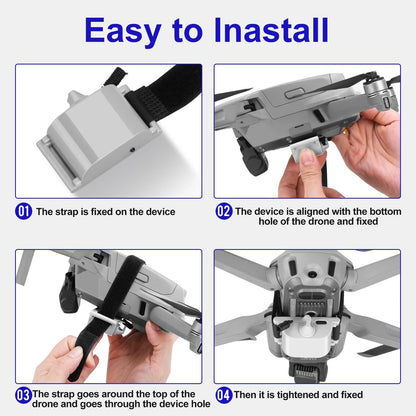 Easy to Inastall

01 The strap is fixed on the device

02 The device is aligned with the bottom hole of the drone and fixed

03 The strap goes around the top of the drone and goes through the device hole

04 Then it is tightened and fixed