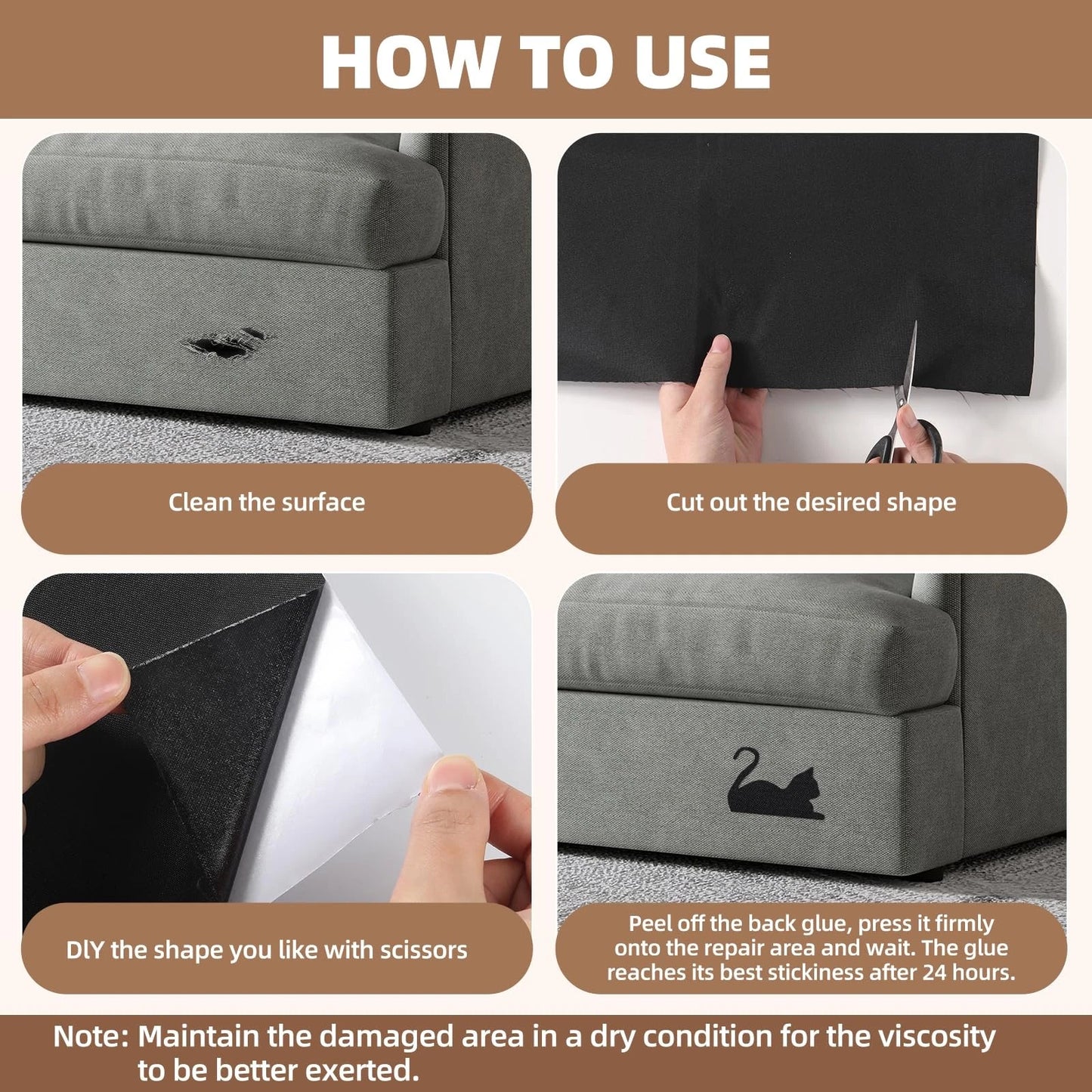 HOW TO USE

Clean the surface

Cut out the desired shape

DlY the shape you like with scissors

Peel off the back glue, press it firmly onto the repair area and wait. The glue reaches its best stickiness after 24 hours.

Note: Maintain the damaged area in a dry condition for the viscosity to be better exerted.