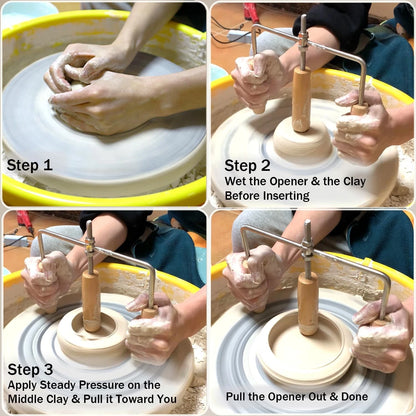 Step 1

Step 2
Wet the Opener & the Clay Before Inserting

Step 3
Apply Steady Pressure on the Middle Clay & Pull it Toward You

Pull the Opener Out & Done