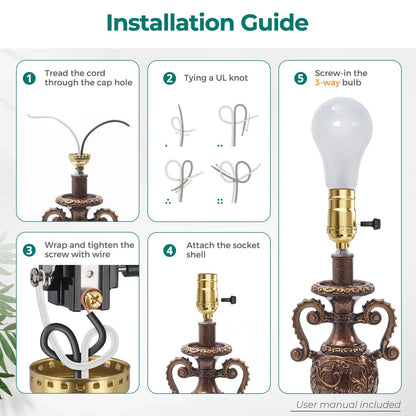 Installation Guide

1 Tread the cord through the cap hole

2 Tying a UL knot

5 Screw-in the 3-way bulb

3 Wrap and tighten the screw with wire

4 Attach the socket shell

User manual included