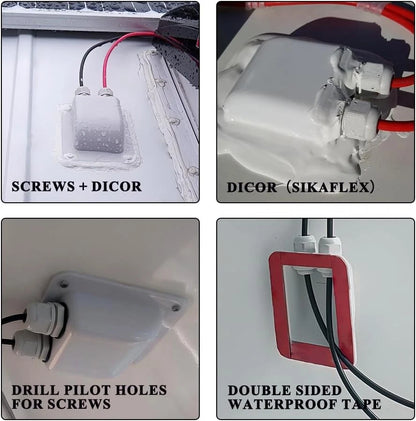 SCREWS + DICOR

DICOR（SIKAFLEX）

DRILL PILOT HOLES FOR SCREWS

DOUBLE SIDED WATERPROOF TAPE