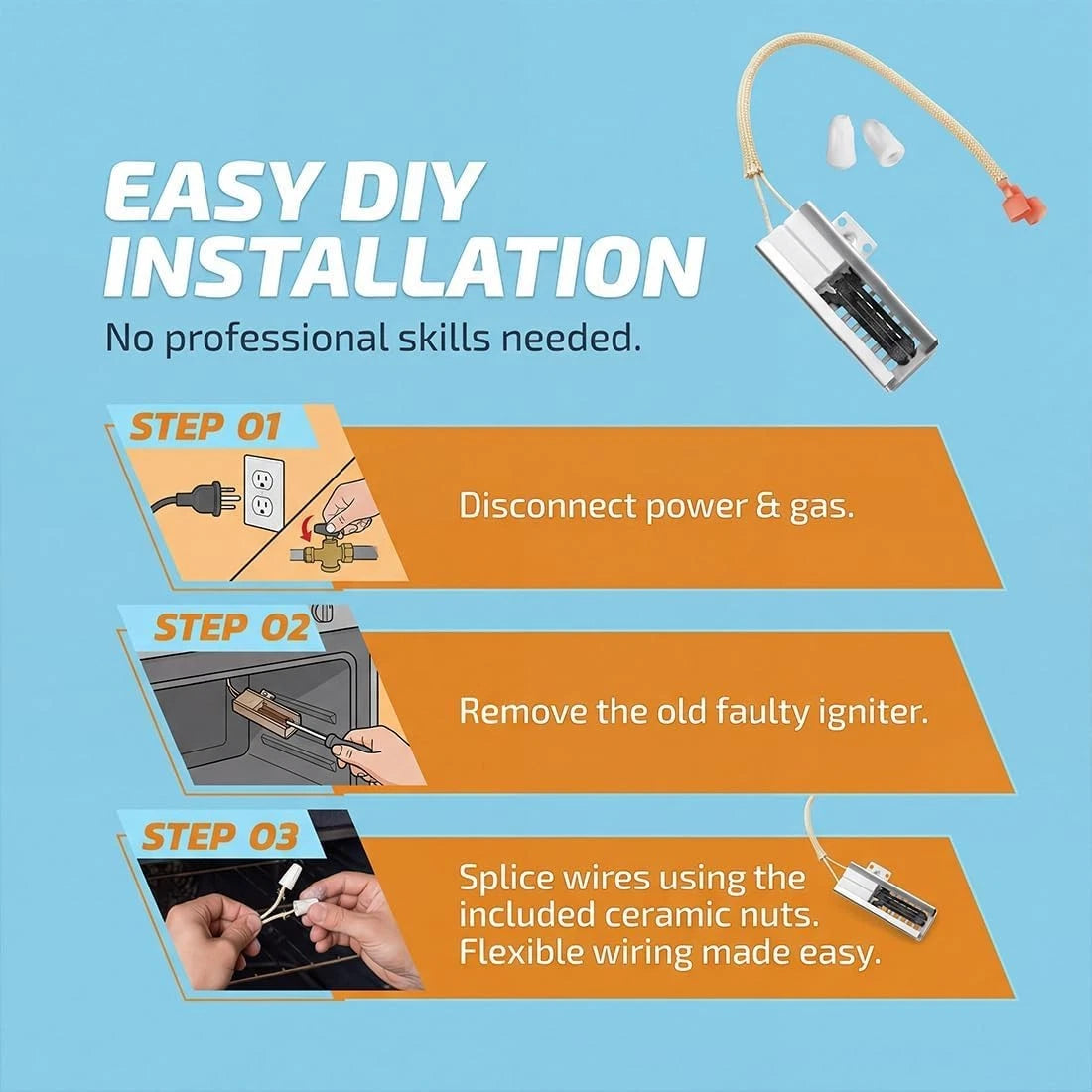 EASY DIY INSTALLATION

No professional skills needed.

STEP 01

Disconnect power & gas.

STEP 02

Remove the old faulty igniter.

STEP 03

Splice wires using the included ceramic nuts. Flexible wiring made easy.