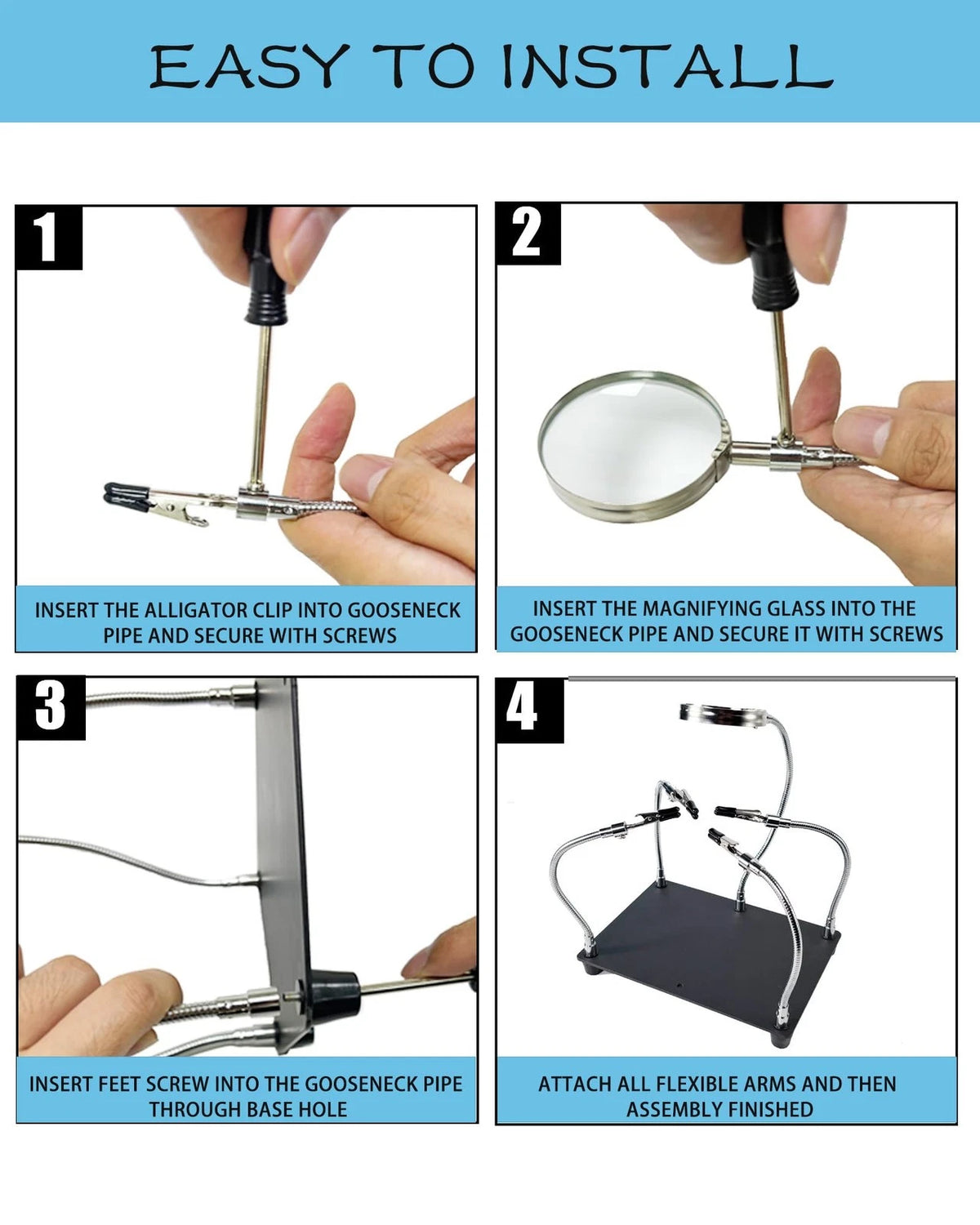 EASY TO INSTALL

1

INSERT THE ALLIGATOR CLIP INTO GOOSENECK PIPE AND SECURE WITH SCREWS

2

INSERT THE MAGNIFYING GLASS INTO THE GOOSENECK PIPE AND SECURE IT WITH SCREWS

3

INSERT FEET SCREW INTO THE GOOSENECK PIPE THROUGH BASE HOLE

4

ATTACH ALL FLEXIBLE ARMS AND THEN ASSEMBLY FINISHED