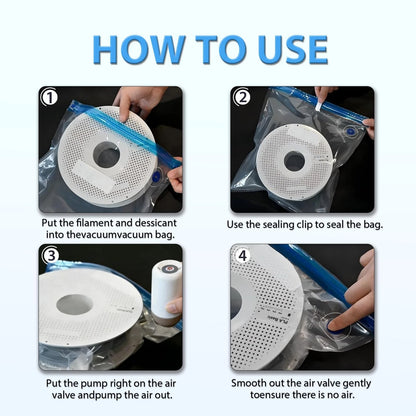 HOW TO USE

1

Put the filament and dessicant into thevacuumvacuum bag.

2

Use the sealing clip to seal the bag.

3

Put the pump right on the air valve andpump the air out.

4

PLA Basic

Smooth out the air valve gently toensure there is no air.