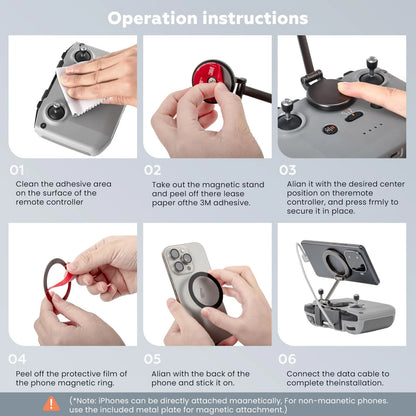 Operation instructions

01
Clean the adhesive area on the surface of the remote controller

02
Take out the magnetic stand and peel off there lease paper ofthe 3M adhesive.

03
Alian it with the desired center position on theremote controller, and press frmly to secure it in place.

04
Peel off the protective film of the phone magnetic ring.

05
Alian with the back of the phone and stick it on.

06
Connect the data cable to complete theinstallation.

(*Note: iPhones can be directly attached maanetically, For non-maanetic phones. use the included metal plate for magnetic attachment.)