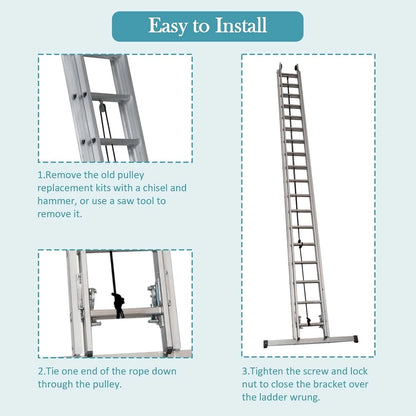 Easy to Install

1.Remove the old pulley replacement kits with a chisel and hammer, or use a saw tool to remove it.

2.Tie one end of the rope down through the pulley.

3.Tighten the screw and lock nut to close the bracket over the ladder wrung.