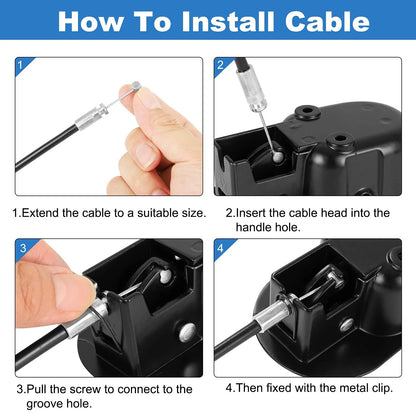 How To Install Cable

1

2

1.Extend the cable to a suitable size.

2.Insert the cable head into the handle hole.

3

4

3.Pull the screw to connect to the groove hole.

4.Then fixed with the metal clip.