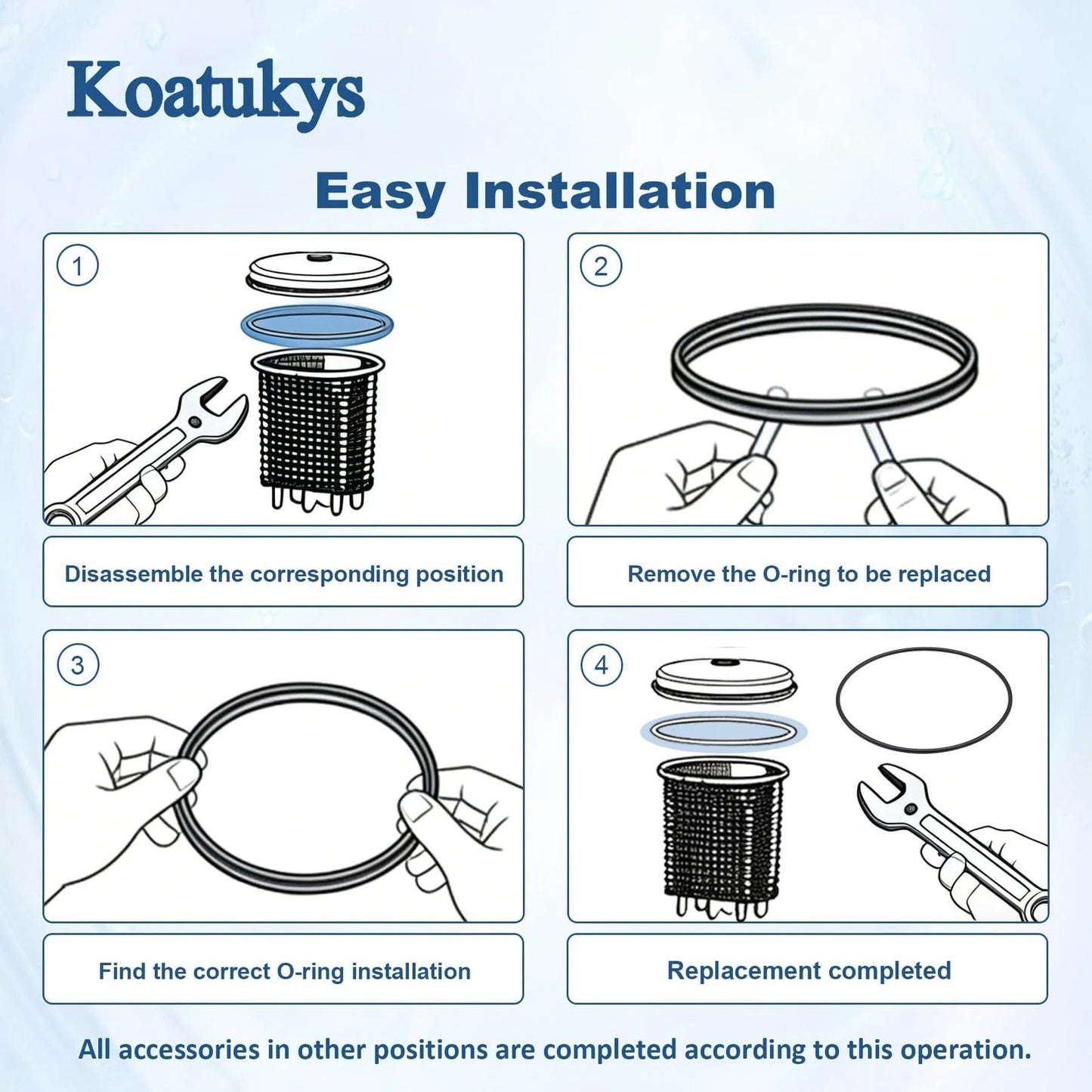 Koatukys

Easy Installation

1

Disassemble the corresponding position

2

Remove the O-ring to be replaced

3

Find the correct O-ring installation

4

Replacement completed

All accessories in other positions are completed according to this operation.