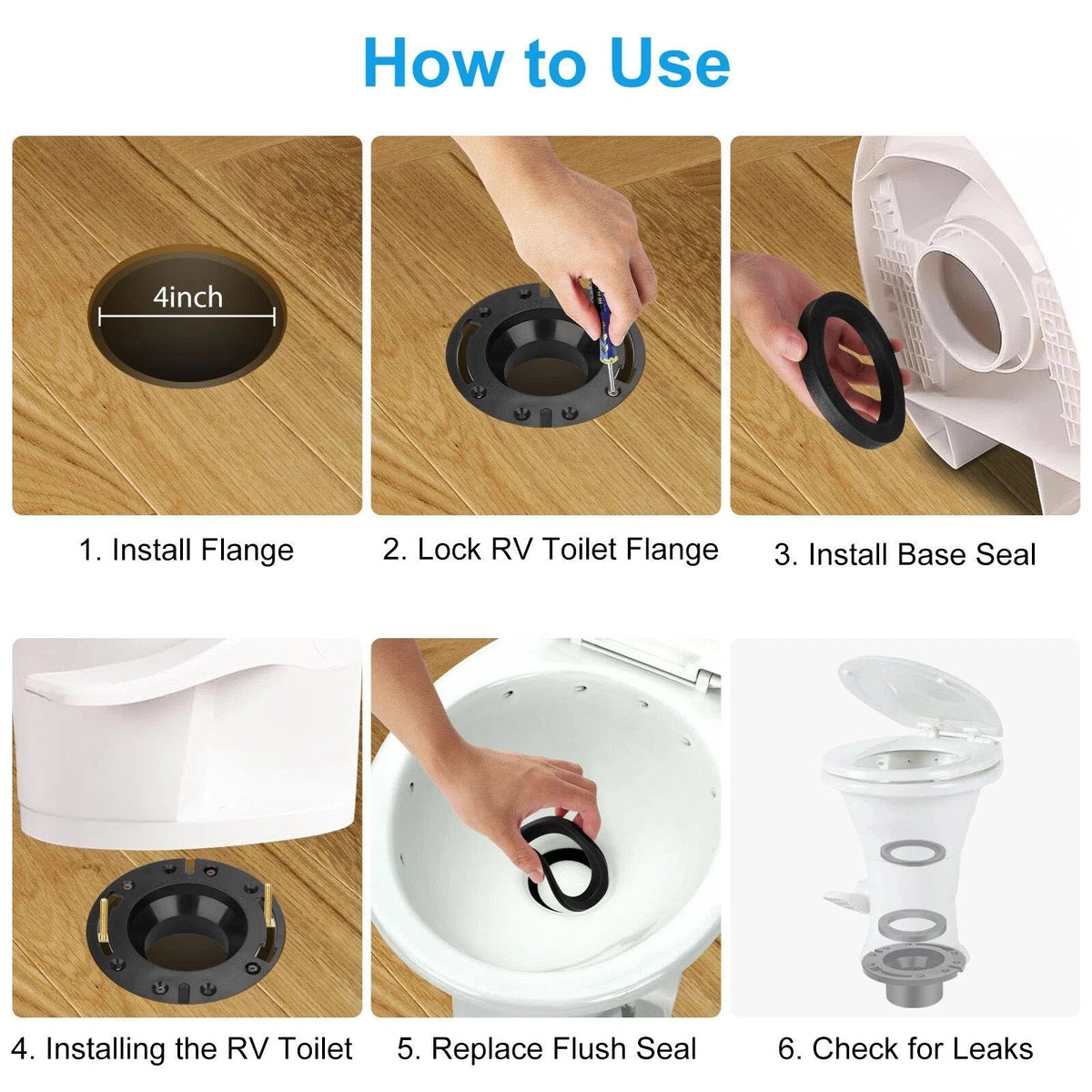 How to Use

4inch

1. Install Flange

2. Lock RV Toilet Flange

3. Install Base Seal

4. Installing the RV Toilet

5. Replace Flush Seal

6. Check for Leaks