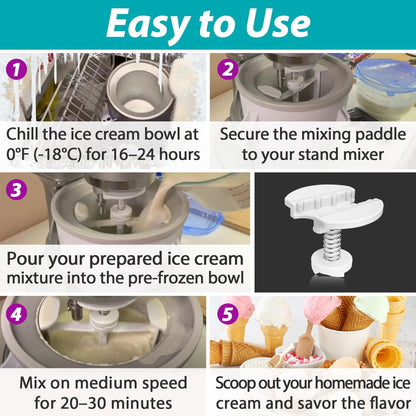 Easy to Use

1
Chill the ice cream bowl at 0°F (-18°C) for 16–24 hours

2
Secure the mixing paddle to your stand mixer

3
Pour your prepared ice cream mixture into the pre-frozen bowl

4
Mix on medium speed for 20–30 minutes

5
Scoop out your homemade ice cream and savor the flavor