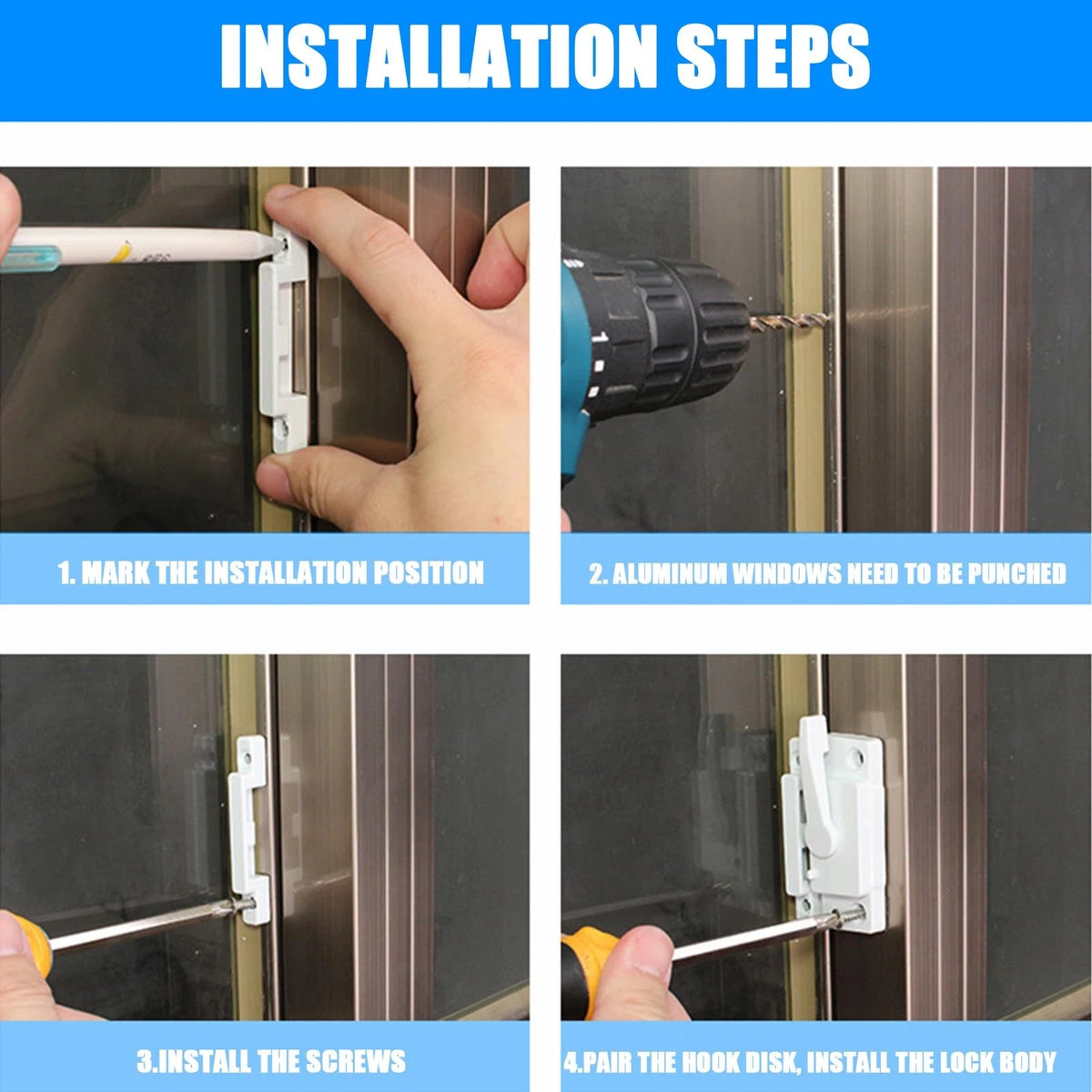 INSTALLATION STEPS

1. MARK THE INSTALLATION POSITION

2. ALUMINUM WINDOWS NEED TO BE PUNCHED

3.INSTALL THE SCREWS

4.PAIR THE HOOK DISK, INSTALL THE LOCK BODY