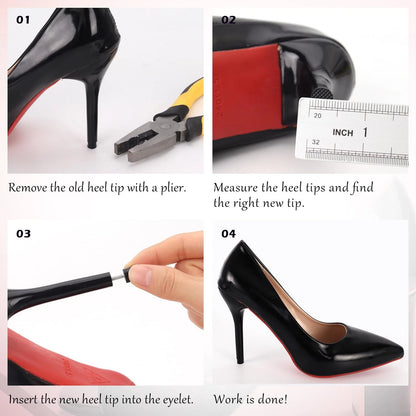 01

Remove the old heel tip with a plier.

02

20
INCH 1
32

Measure the heel tips and find the right new tip.

03

Insert the new heel tip into the eyelet.

04

Work is done!