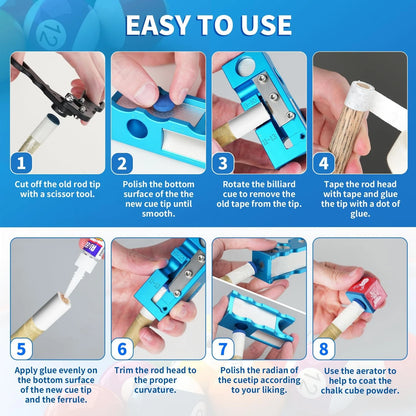 EASY TO USE

1
Cut off the old rod tip with a scissor tool.

2
Polish the bottom surface of the the new cue tip until smooth.

3
Rotate the billiard cue to remove the old tape from the tip.

4
Tape the rod head with tape and glue the tip with a dot of glue.

5
Apply glue evenly on the bottom surface of the new cue tip and the ferrule.

6
Trim the rod head to the proper curvature.

7
Polish the radian of the cuetip according to your liking.

8
Use the aerator to help to coat the chalk cube powder.