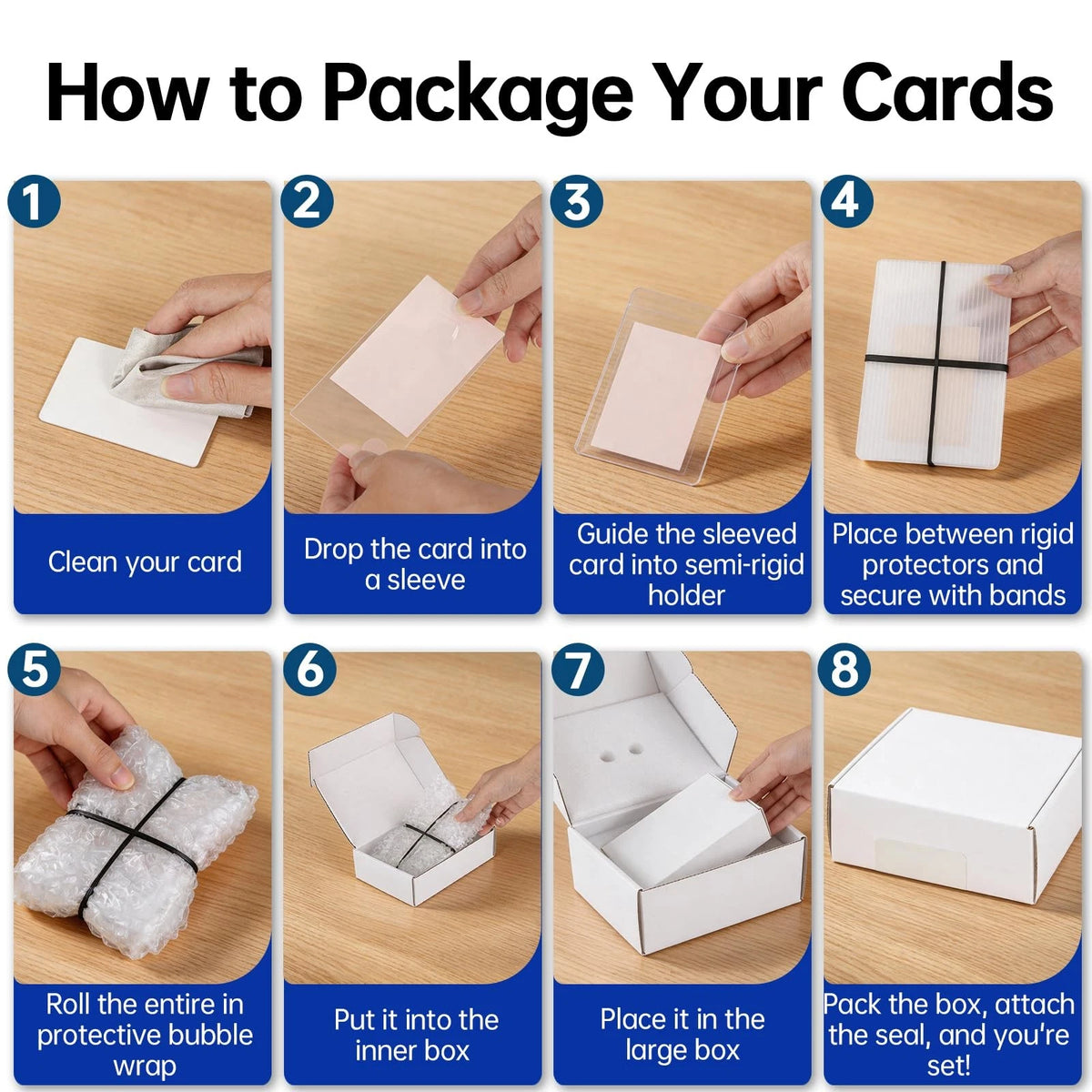 How to Package Your Cards

1

Clean your card

2

Drop the card into a sleeve

3

Guide the sleeved card into semi-rigid holder

4

Place between rigid protectors and secure with bands

5

Roll the entire in protective bubble wrap

6

Put it into the inner box

7

Place it in the large box

8

Pack the box, attach the seal, and you're set!