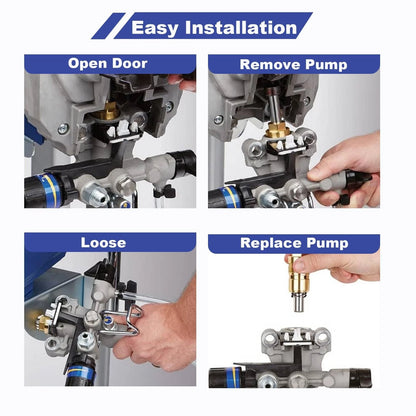 Easy Installation

Open Door

Remove Pump

Loose

Replace Pump