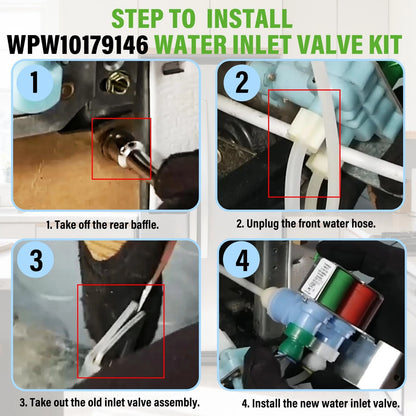 STEP TO INSTALL
WPW10179146 WATER INLET VALVE KIT

1

1. Take off the rear baffle.

2

2. Unplug the front water hose.

3

3. Take out the old inlet valve assembly.

4

4. Install the new water inlet valve.