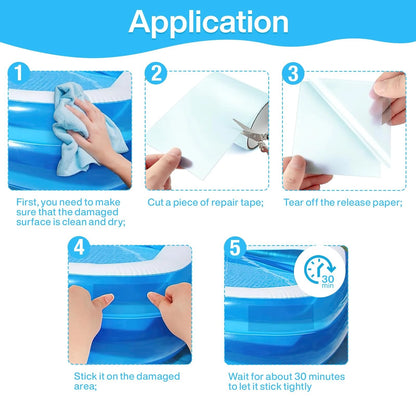 Application

1

First, you need to make sure that the damaged surface is clean and dry;

2

Cut a piece of repair tape;

3

Tear off the release paper;

4

Stick it on the damaged area;

5

30 min

Wait for about 30 minutes to let it stick tightly