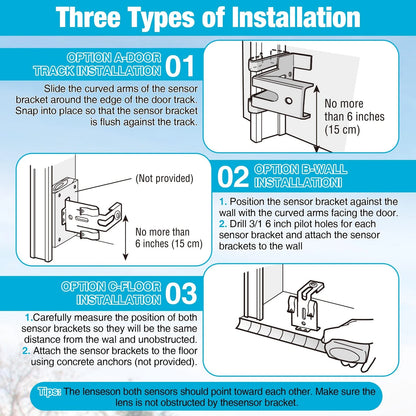 Three Types of Installation

OPTION A-DOOR TRACK INSTALLATION 01

Slide the curved arms of the sensor bracket around the edge of the door track. Snap into place so that the sensor bracket is flush against the track.

No more than 6 inches (15 cm)

(Not provided)

No more than 6 inches (15 cm)

02 OPTION B-WALL INSTALLATIONI

1. Position the sensor bracket against the wall with the curved arms facing the door.
2. Drill 3/1 6 inch pilot holes for each sensor bracket and attach the sensor brackets to the wall

OPTION C-FLOOR INSTALLATION 03

1.Carefully measure the position of both sensor brackets so they will be the same distance from the wal and unobstructed.
2. Attach the sensor brackets to the floor using concrete anchors (not provided).

Tips: The lenseson both sensors should point toward each other. Make sure the lens is not obstructed by thesensor bracket.