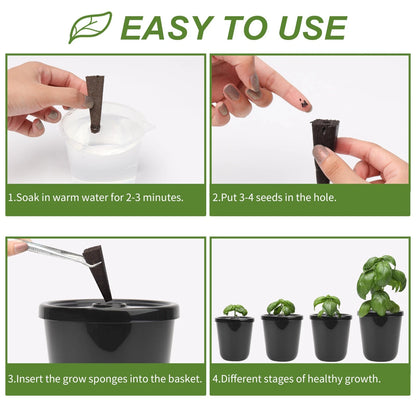 EASY TO USE

1.Soak in warm water for 2-3 minutes.

2.Put 3-4 seeds in the hole.

3.Insert the grow sponges into the basket.

4.Different stages of healthy growth.