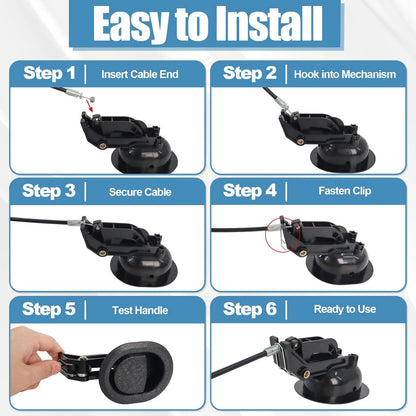 Easy to Install

Step 1 | Insert Cable End

Step 2 | Hook into Mechanism

Step 3 | Secure Cable

Step 4 | Fasten Clip

Step 5 | Test Handle

Step 6 | Ready to Use