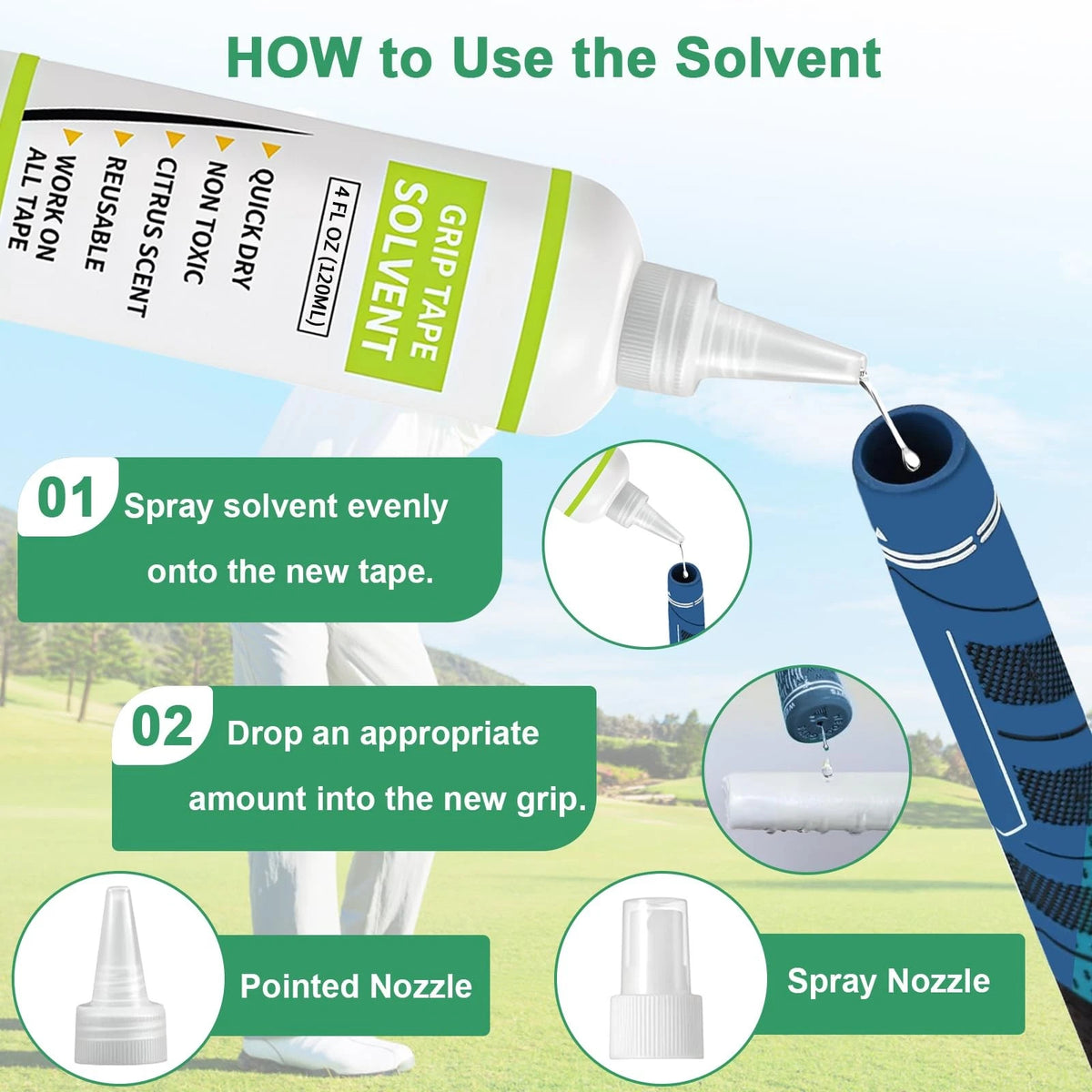 HOW to Use the Solvent

GRIP TAPE SOLVENT

4 FL OZ (120ML)

QUICK DRY
NON TOXIC
CITRUS SCENT
REUSABLE
WORK ON ALL TAPE

01 Spray solvent evenly onto the new tape.

02 Drop an appropriate amount into the new grip.

Pointed Nozzle

Spray Nozzle