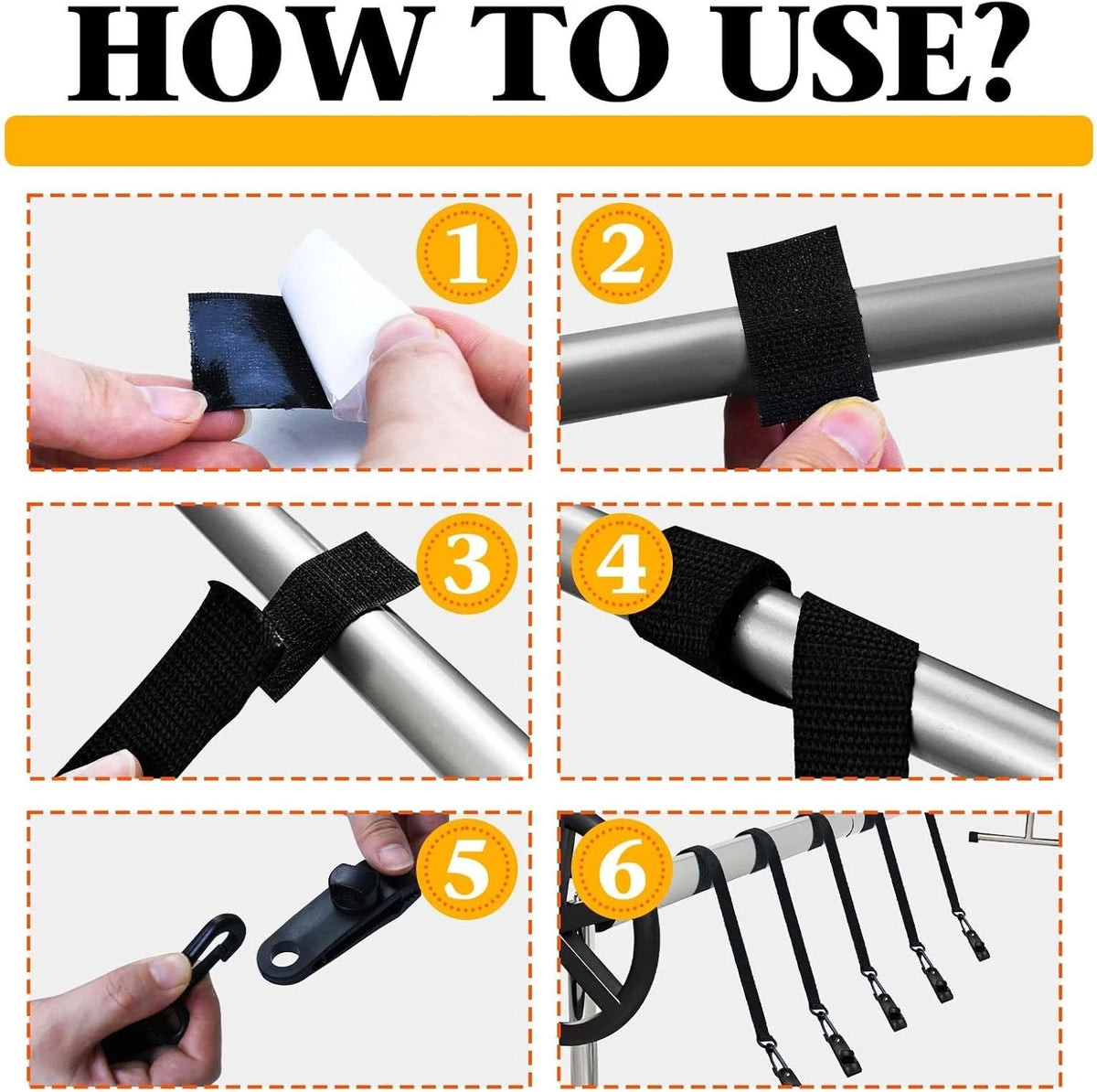 HOW TO USE?

1

2

3

4

5

6