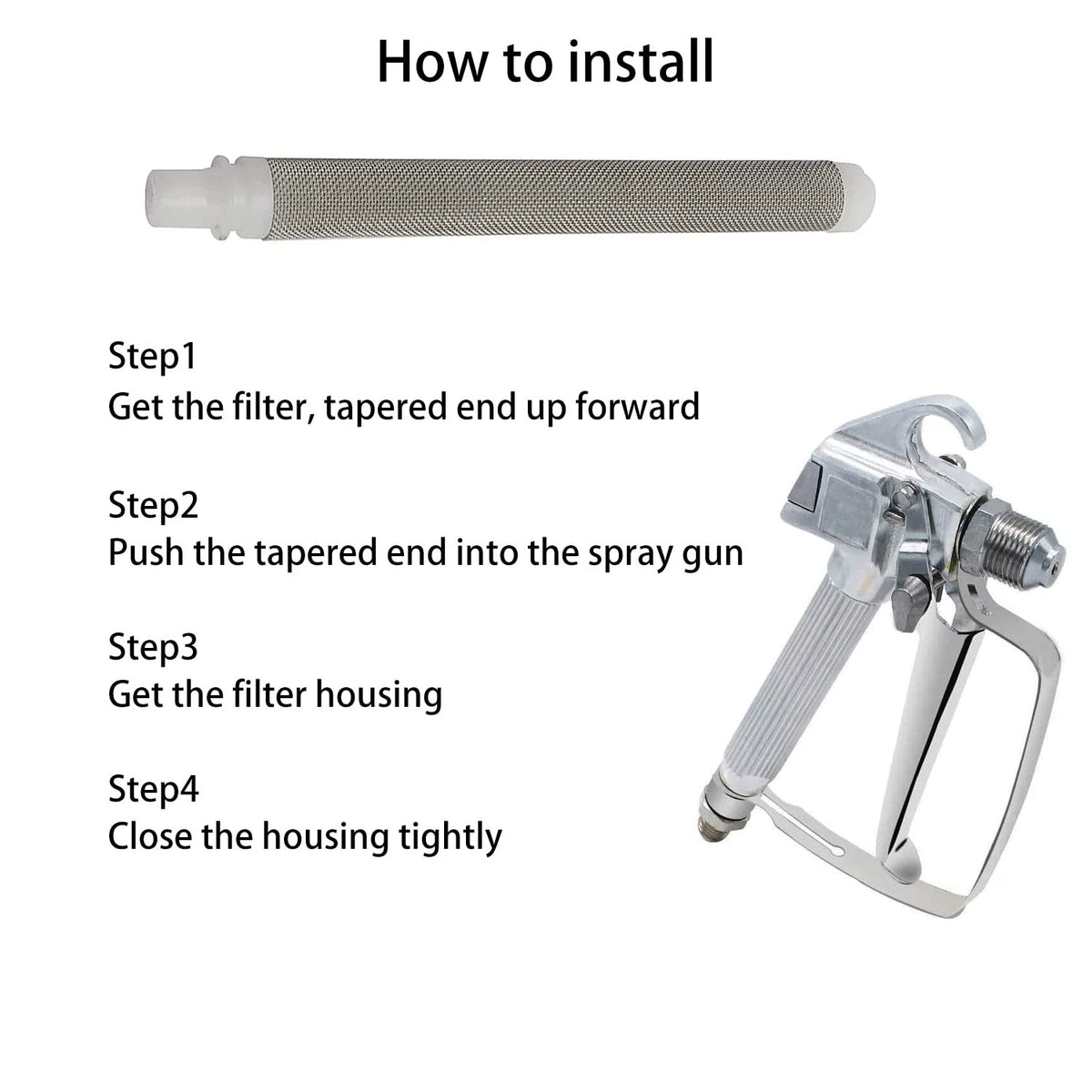 How to install

Step1
Get the filter, tapered end up forward

Step2
Push the tapered end into the spray gun

Step3
Get the filter housing

Step4
Close the housing tightly