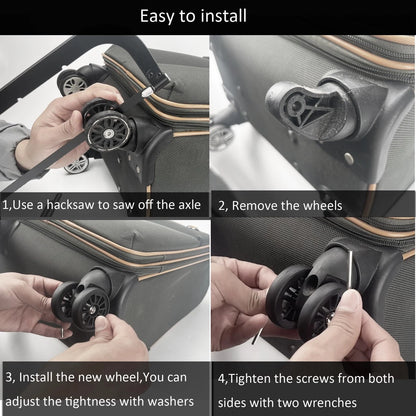 Easy to install

1,Use a hacksaw to saw off the axle

2, Remove the wheels

3, Install the new wheel,You can adjust the tightness with washers

4,Tighten the screws from both sides with two wrenches