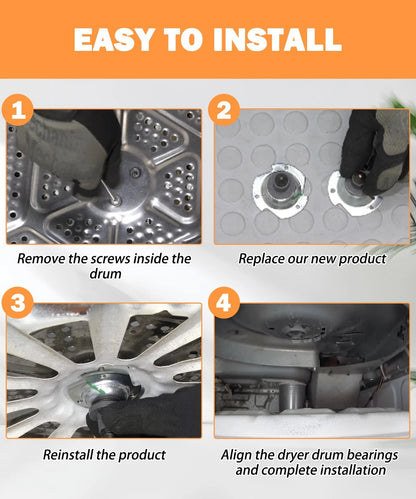 EASY TO INSTALL

1

Remove the screws inside the drum

2

Replace our new product

3

Reinstall the product

4

Align the dryer drum bearings and complete installation