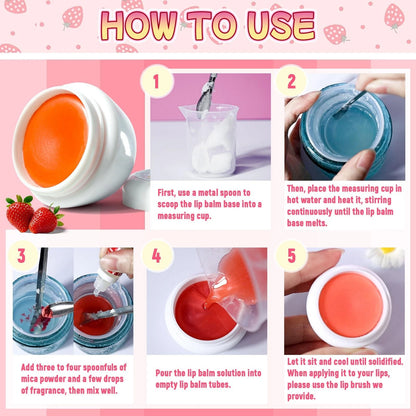 HOW TO USE

1

First, use a metal spoon to scoop the lip balm base into a measuring cup.

2

Then, place the measuring cup in hot water and heat it, stirring continuously until the lip balm base melts.

3

Add three to four spoonfuls of mica powder and a few drops of fragrance, then mix well.

4

Pour the lip balm solution into empty lip balm tubes.

5

Let it sit and cool until solidified. When applying it to your lips, please use the lip brush we provide.