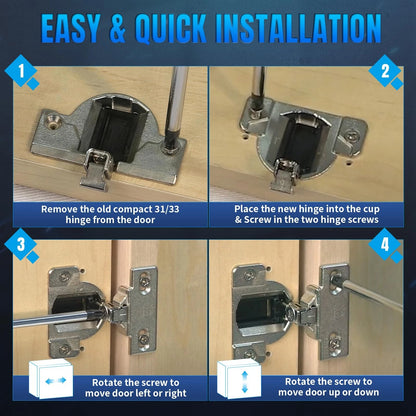 EASY & QUICK INSTALLATION

1

Remove the old compact 31/33 hinge from the door

2

Place the new hinge into the cup & Screw in the two hinge screws

3

Rotate the screw to move door left or right

4

Rotate the screw to move door up or down