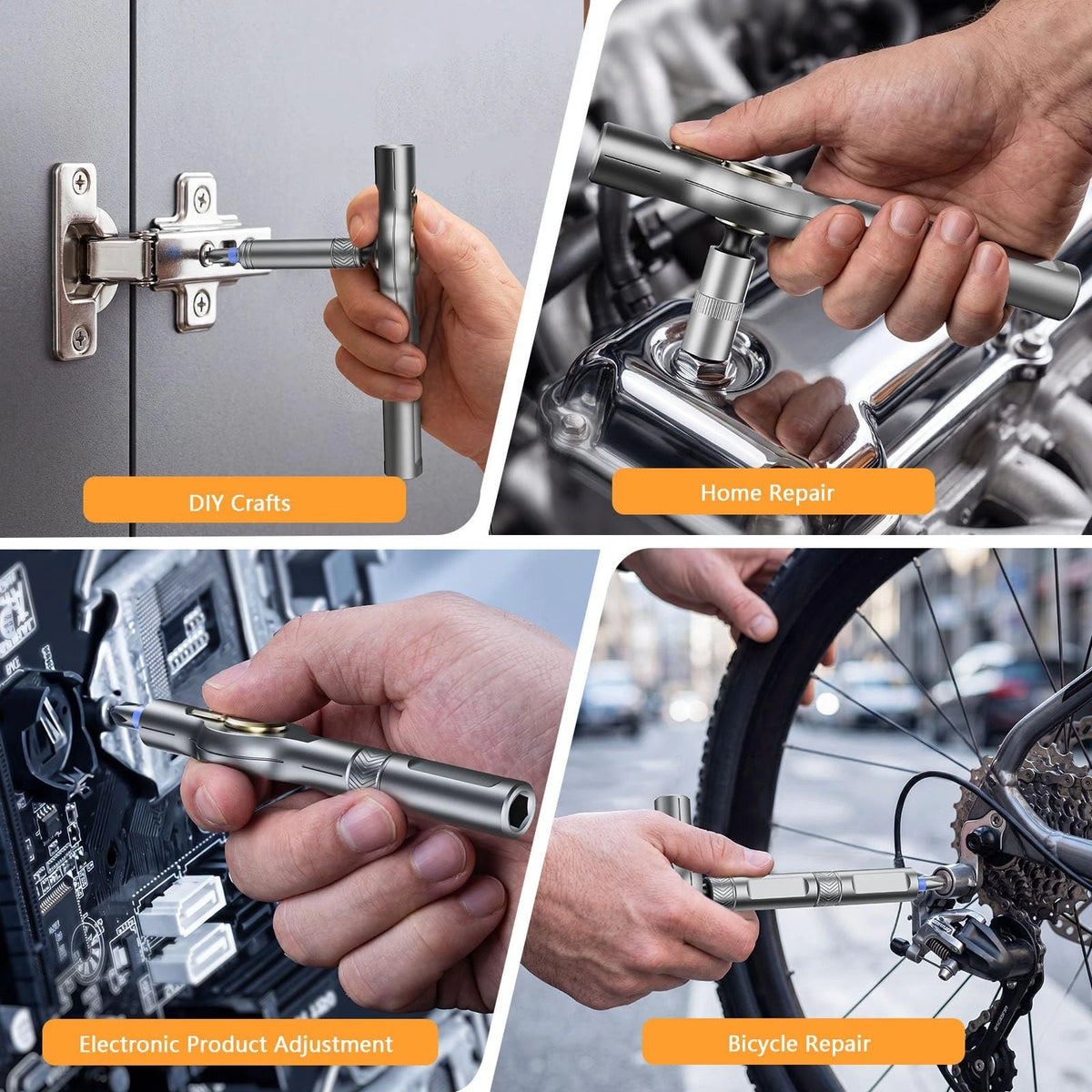 DIY Crafts

Home Repair

Electronic Product Adjustment

Bicycle Repair