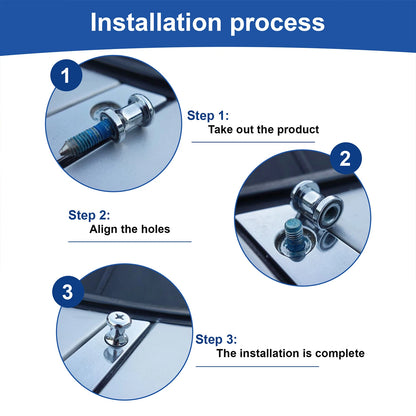 Installation process

1

Step 1:
Take out the product

2

Step 2:
Align the holes

3

Step 3:
The installation is complete