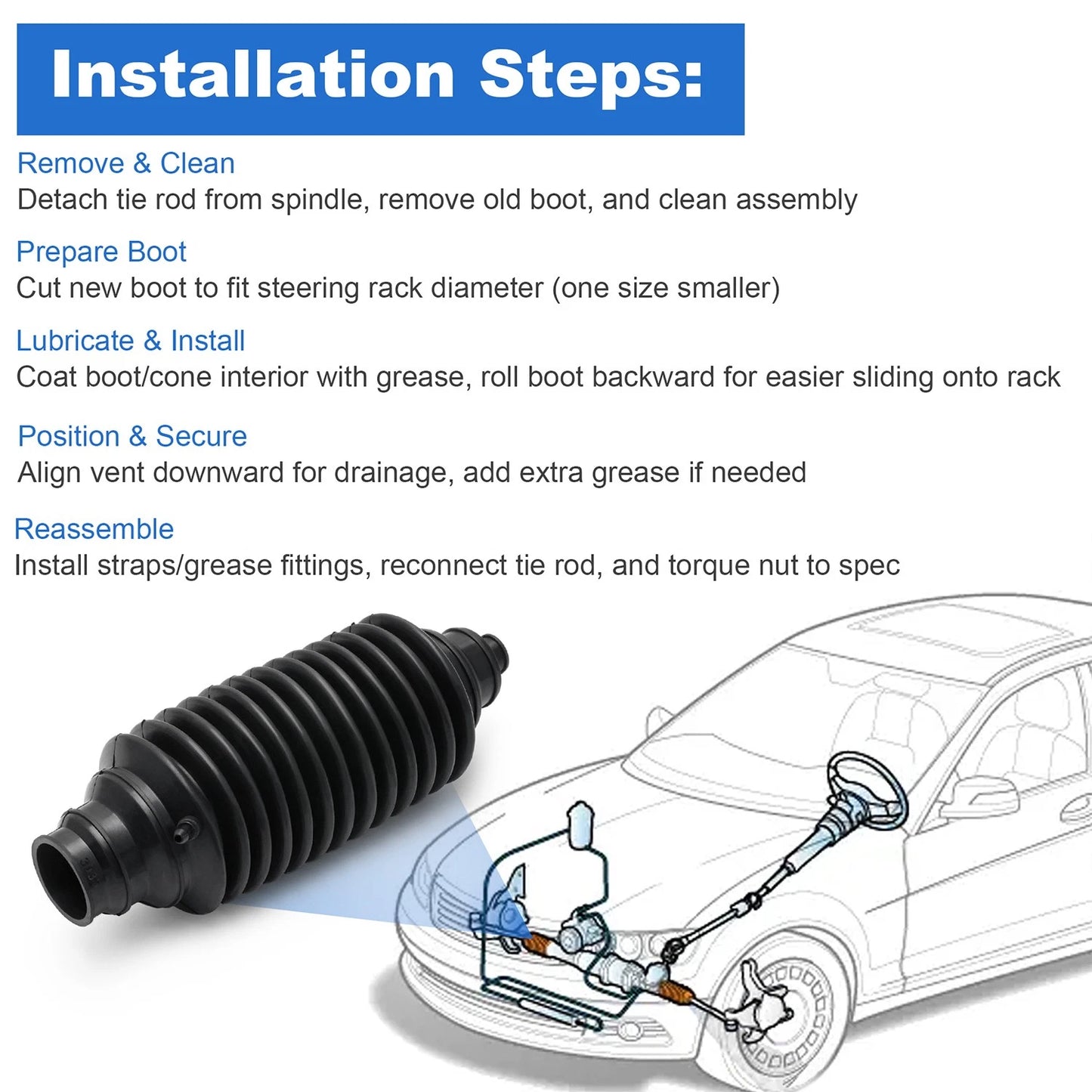 Installation Steps:

Remove & Clean
Detach tie rod from spindle, remove old boot, and clean assembly

Prepare Boot
Cut new boot to fit steering rack diameter (one size smaller)

Lubricate & Install
Coat boot/cone interior with grease, roll boot backward for easier sliding onto rack

Position & Secure
Align vent downward for drainage, add extra grease if needed

Reassemble
Install straps/grease fittings, reconnect tie rod, and torque nut to spec