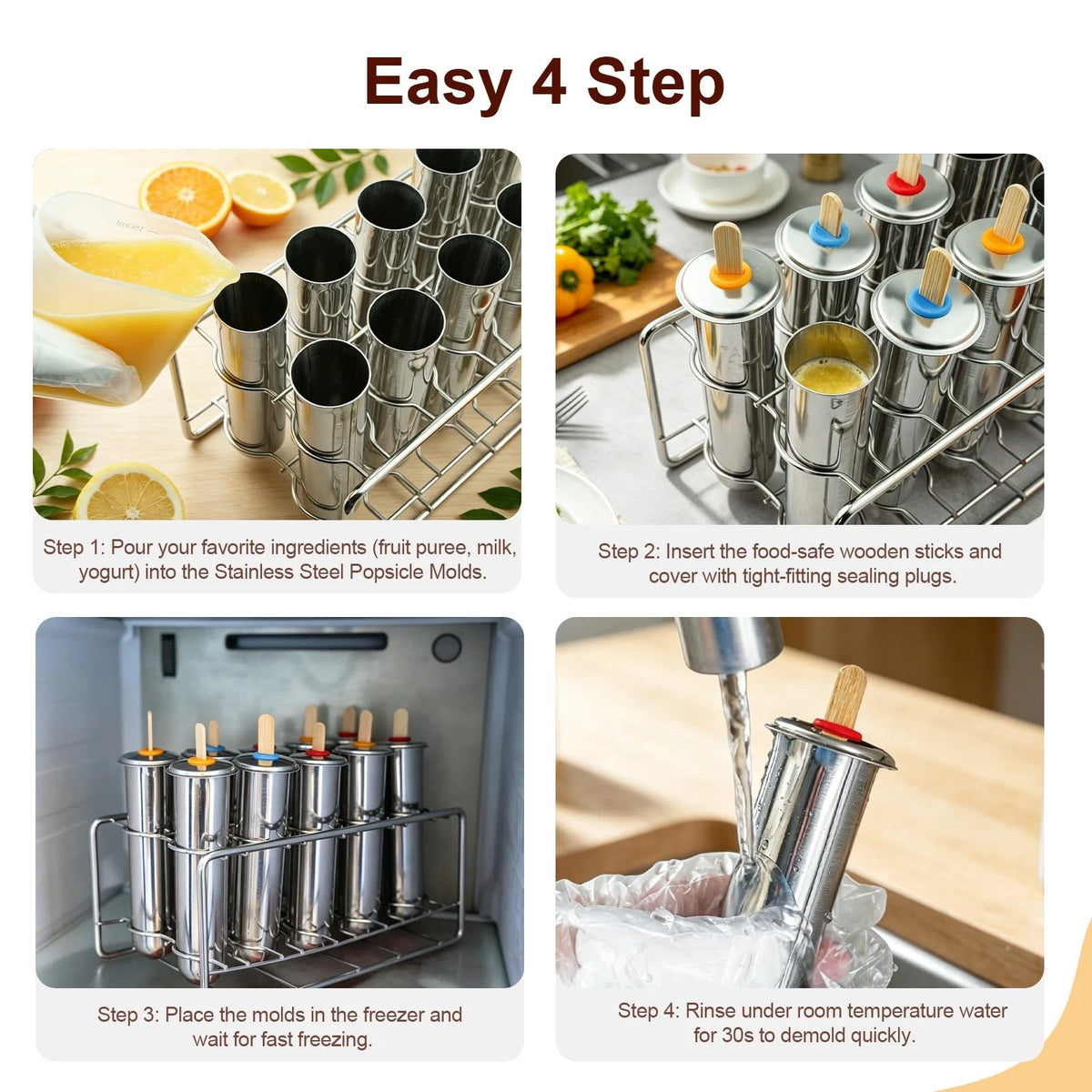 Easy 4 Step

Step 1: Pour your favorite ingredients (fruit puree, milk, yogurt) into the Stainless Steel Popsicle Molds.

Step 2: Insert the food-safe wooden sticks and cover with tight-fitting sealing plugs.

Step 3: Place the molds in the freezer and wait for fast freezing.

Step 4: Rinse under room temperature water for 30s to demold quickly.