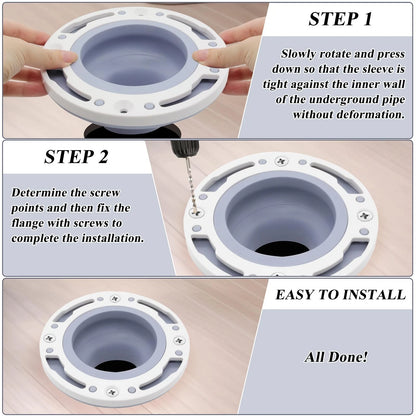 STEP 1

Slowly rotate and press down so that the sleeve is tight against the inner wall of the underground pipe without deformation.

STEP 2

Determine the screw points and then fix the flange with screws to complete the installation.

EASY TO INSTALL

All Done!