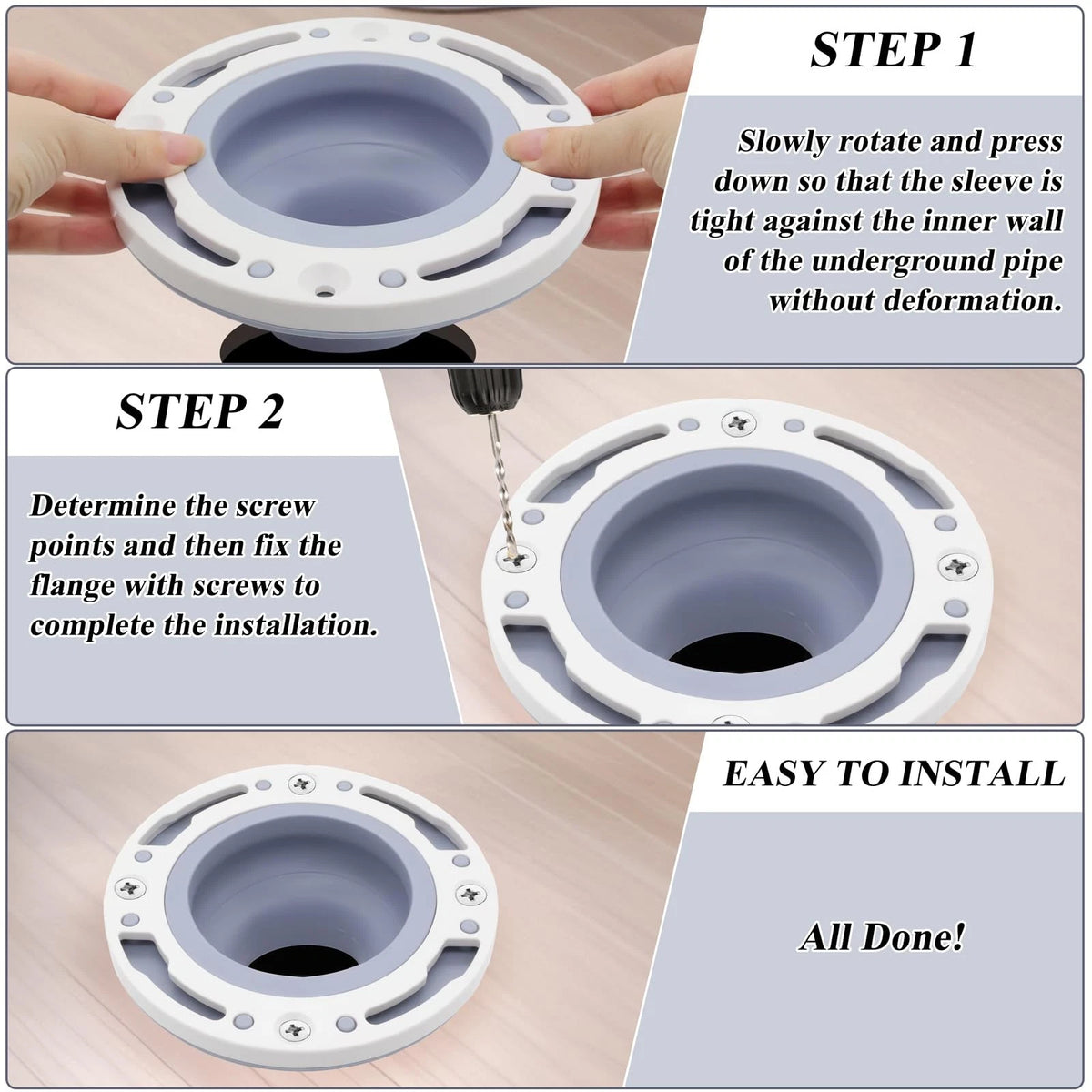 STEP 1

Slowly rotate and press down so that the sleeve is tight against the inner wall of the underground pipe without deformation.

STEP 2

Determine the screw points and then fix the flange with screws to complete the installation.

EASY TO INSTALL

All Done!