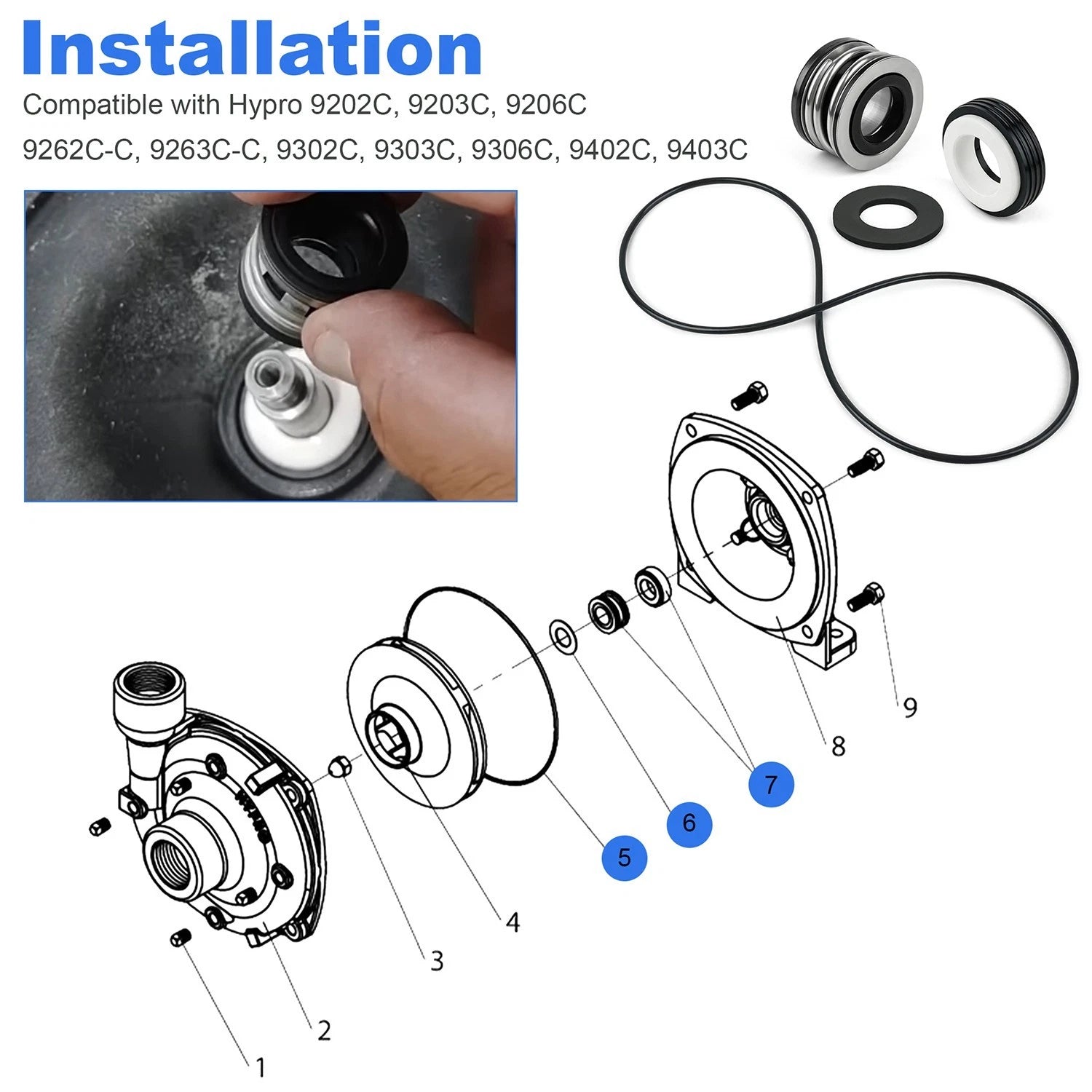 Installation

Compatible with Hypro 9202C, 9203C, 9206C

9262C-C, 9263C-C, 9302C, 9303C, 9306C, 9402C, 9403C

9

8

7

6

5

4

3

2

1