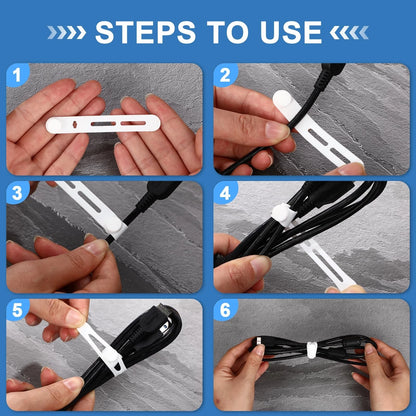 STEPS TO USE

1

2

3

4

5

6