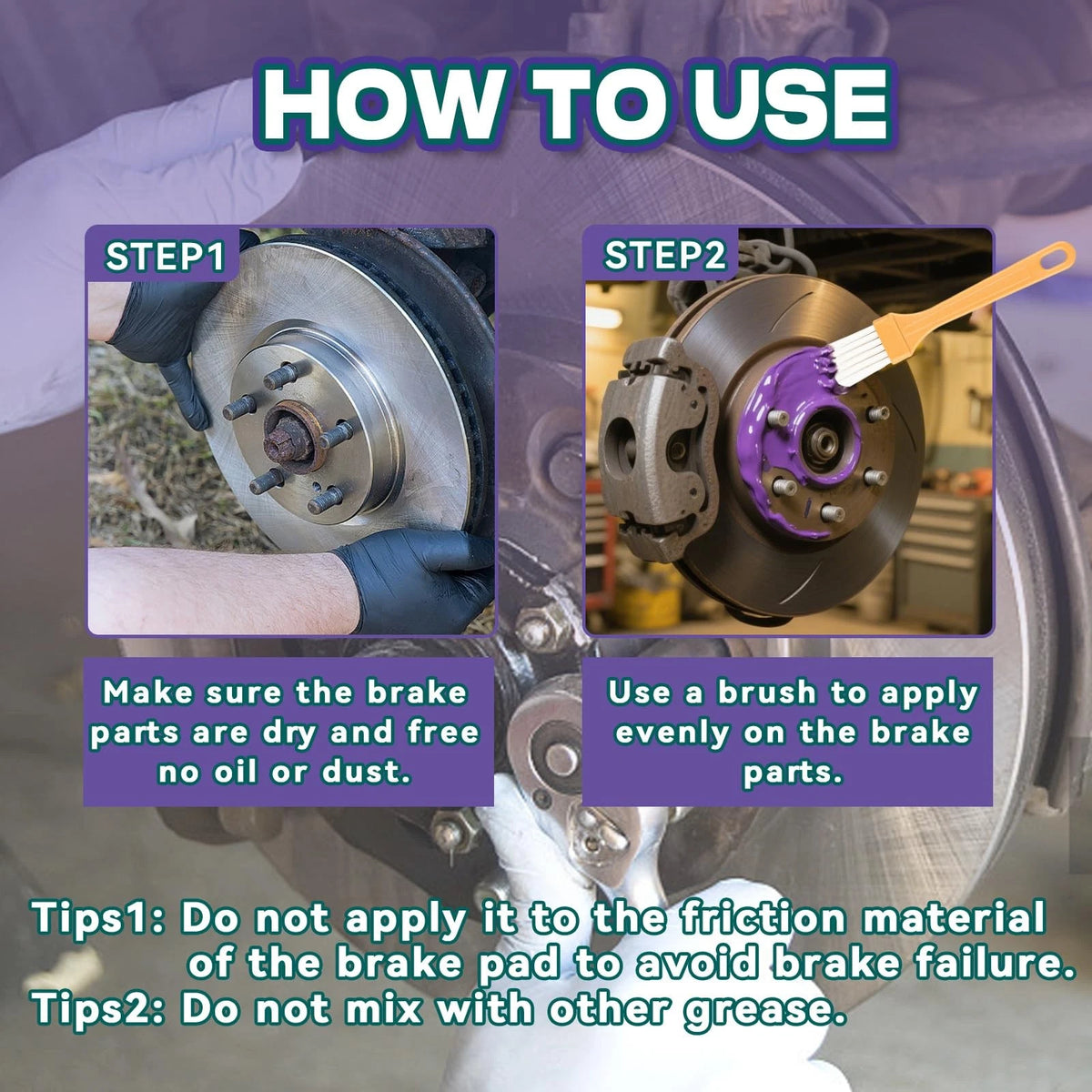 HOW TO USE

STEP1

Make sure the brake parts are dry and free no oil or dust.

STEP2

Use a brush to apply evenly on the brake parts.

Tips1: Do not apply it to the friction material of the brake pad to avoid brake failure.
Tips2: Do not mix with other grease.