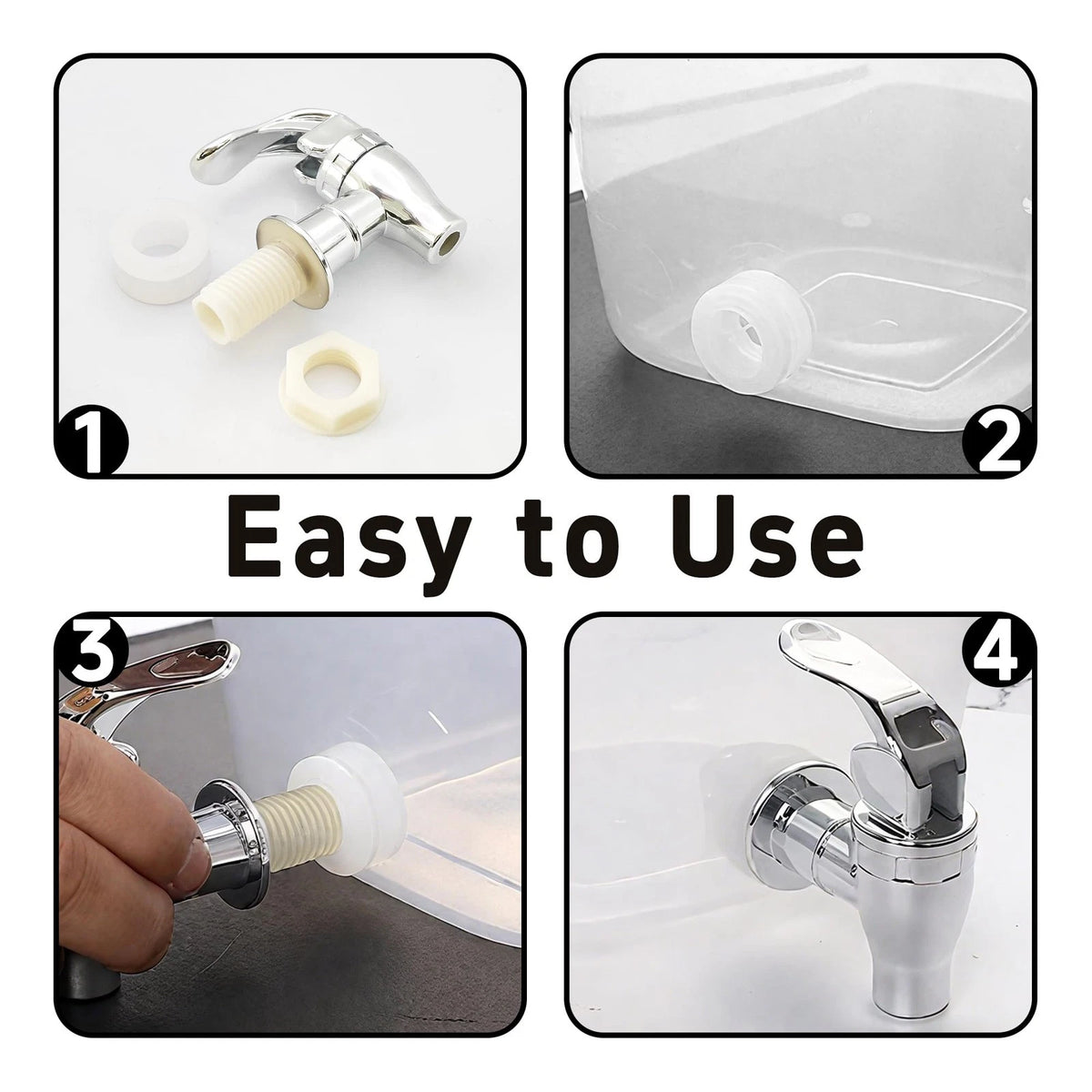 1

2

Easy to Use

3

4