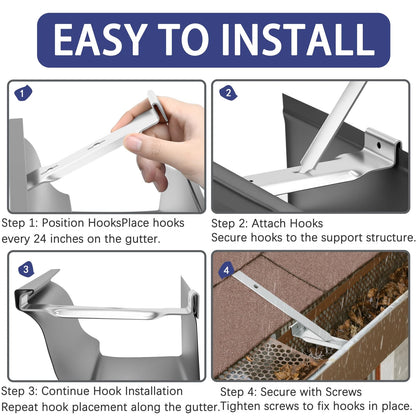 EASY TO INSTALL

1

Step 1: Position HooksPlace hooks every 24 inches on the gutter.

2

Step 2: Attach Hooks
Secure hooks to the support structure.

3

Step 3: Continue Hook Installation
Repeat hook placement along the gutter.

4

Step 4: Secure with Screws
Tighten screws to fix hooks in place.