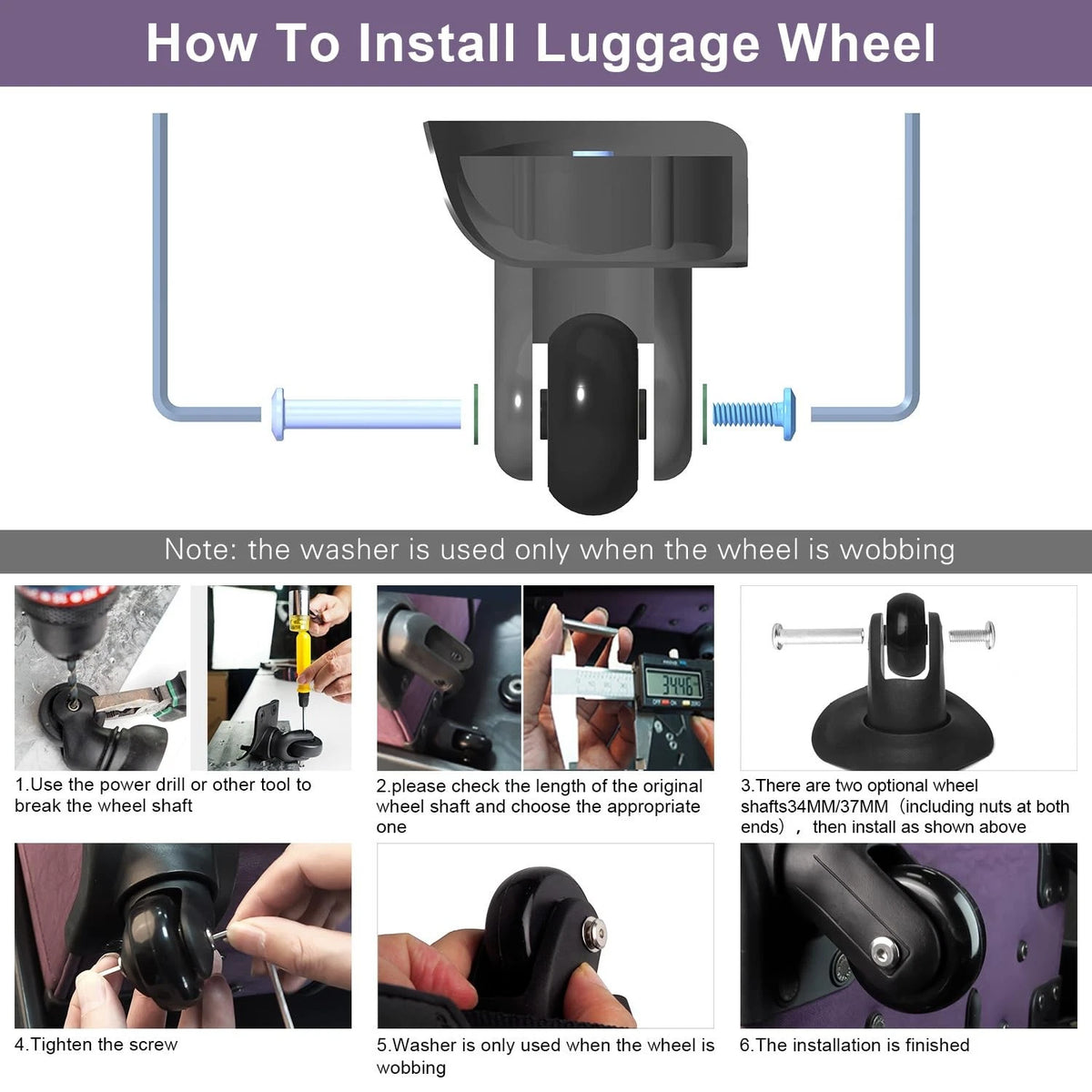 How To Install Luggage Wheel

Note: the washer is used only when the wheel is wobbing

34.46

1.Use the power drill or other tool to break the wheel shaft

2.please check the length of the original wheel shaft and choose the appropriate one

3.There are two optional wheel shafts34MM/37MM（including nuts at both ends）， then install as shown above

4.Tighten the screw

5.Washer is only used when the wheel is wobbing

6.The installation is finished