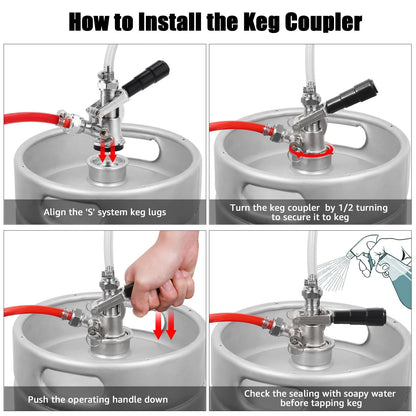 How to Install the Keg Coupler

Align the 'S' system keg lugs

Turn the keg coupler by 1/2 turning to secure it to keg

Push the operating handle down

Check the sealing with soapy water before tapping keg