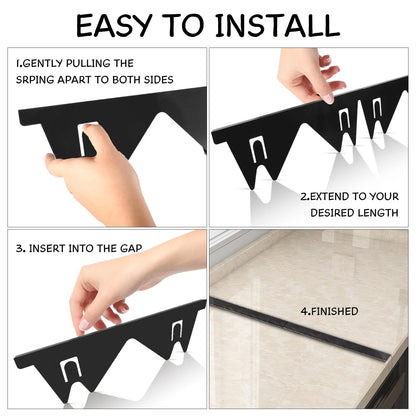 EASY TO INSTALL

1.GENTLY PULLING THE SRPING APART TO BOTH SIDES

2.EXTEND TO YOUR DESIRED LENGTH

3. INSERT INTO THE GAP

4.FINISHED