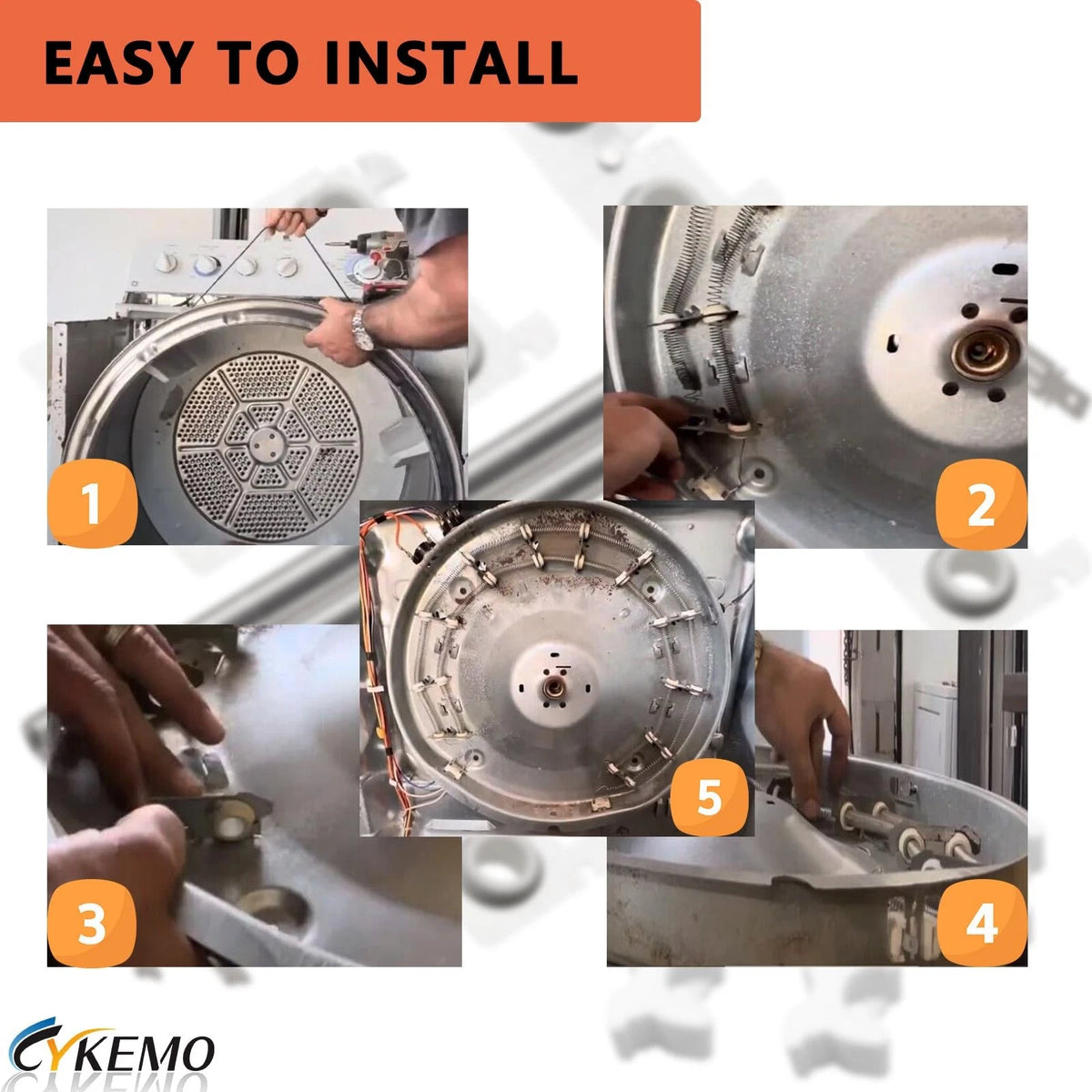 EASY TO INSTALL

1

2

5

3

4

CYKEMO