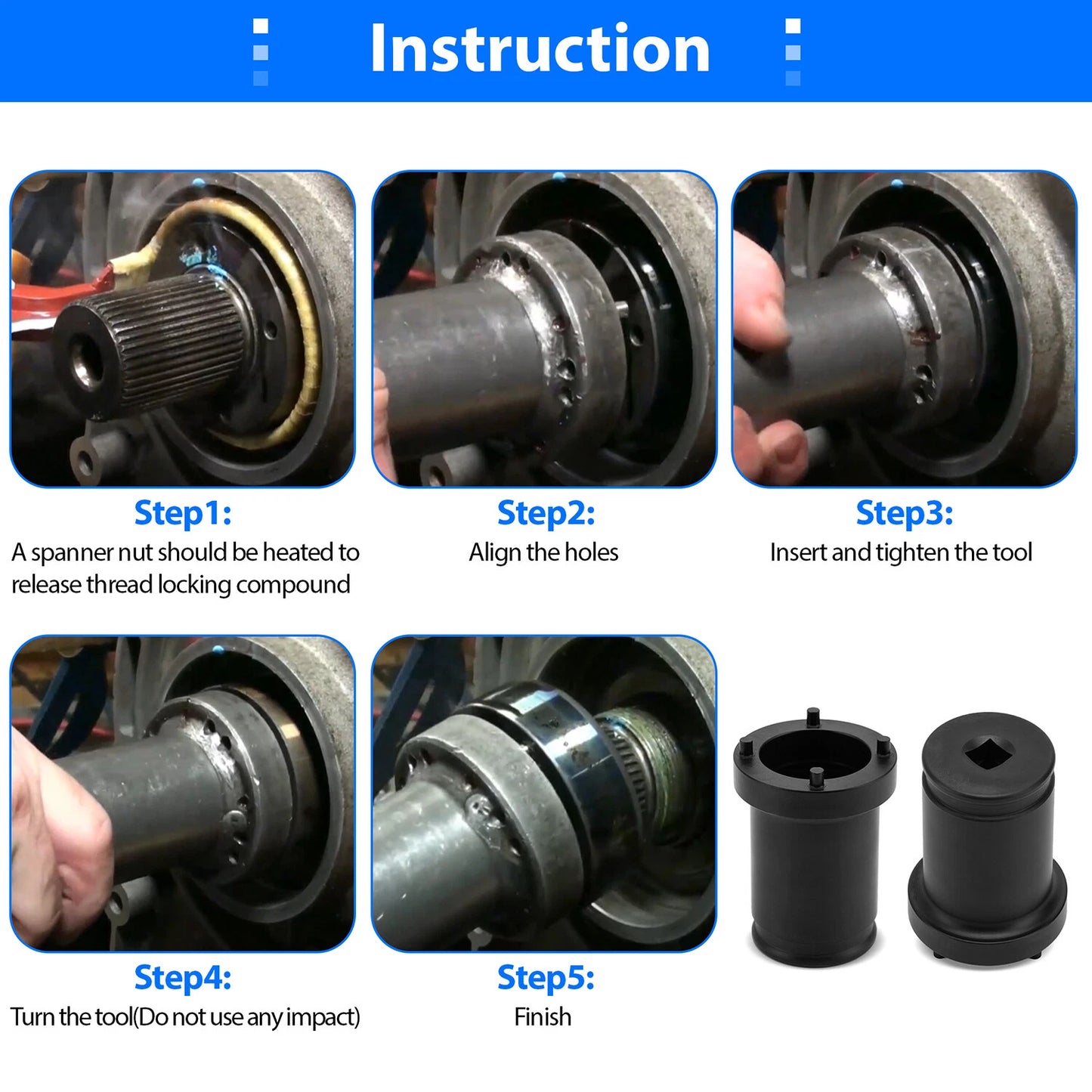 Instruction

Step1:
A spanner nut should be heated to release thread locking compound

Step2:
Align the holes

Step3:
Insert and tighten the tool

Step4:
Turn the tool(Do not use any impact)

Step5:
Finish