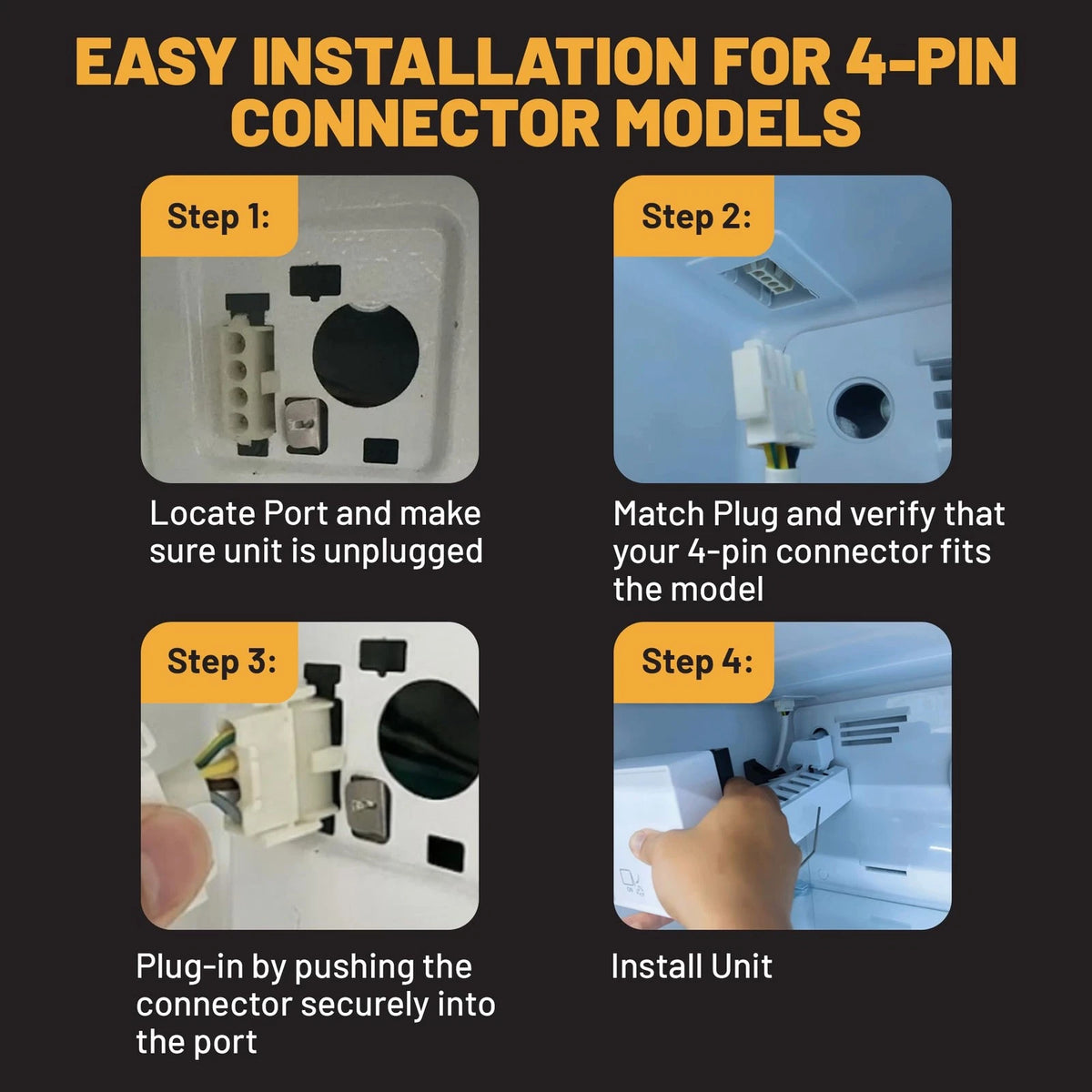 EASY INSTALLATION FOR 4-PIN CONNECTOR MODELS

Step 1:

Locate Port and make sure unit is unplugged

Step 2:

Match Plug and verify that your 4-pin connector fits the model

Step 3:

Plug-in by pushing the connector securely into the port

Step 4:

Install Unit