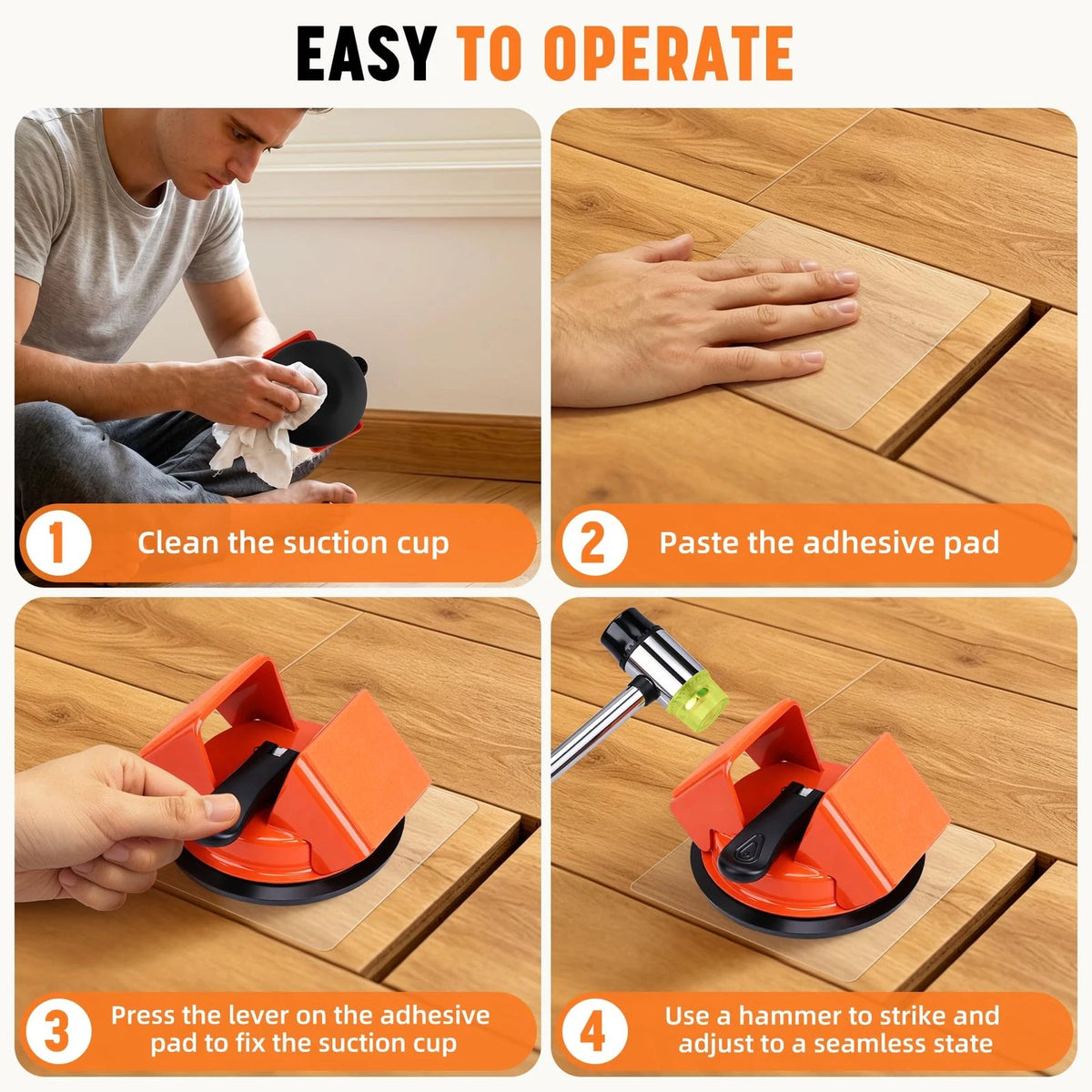 EASY TO OPERATE

1 Clean the suction cup

2 Paste the adhesive pad

3 Press the lever on the adhesive pad to fix the suction cup

4 Use a hammer to strike and adjust to a seamless state