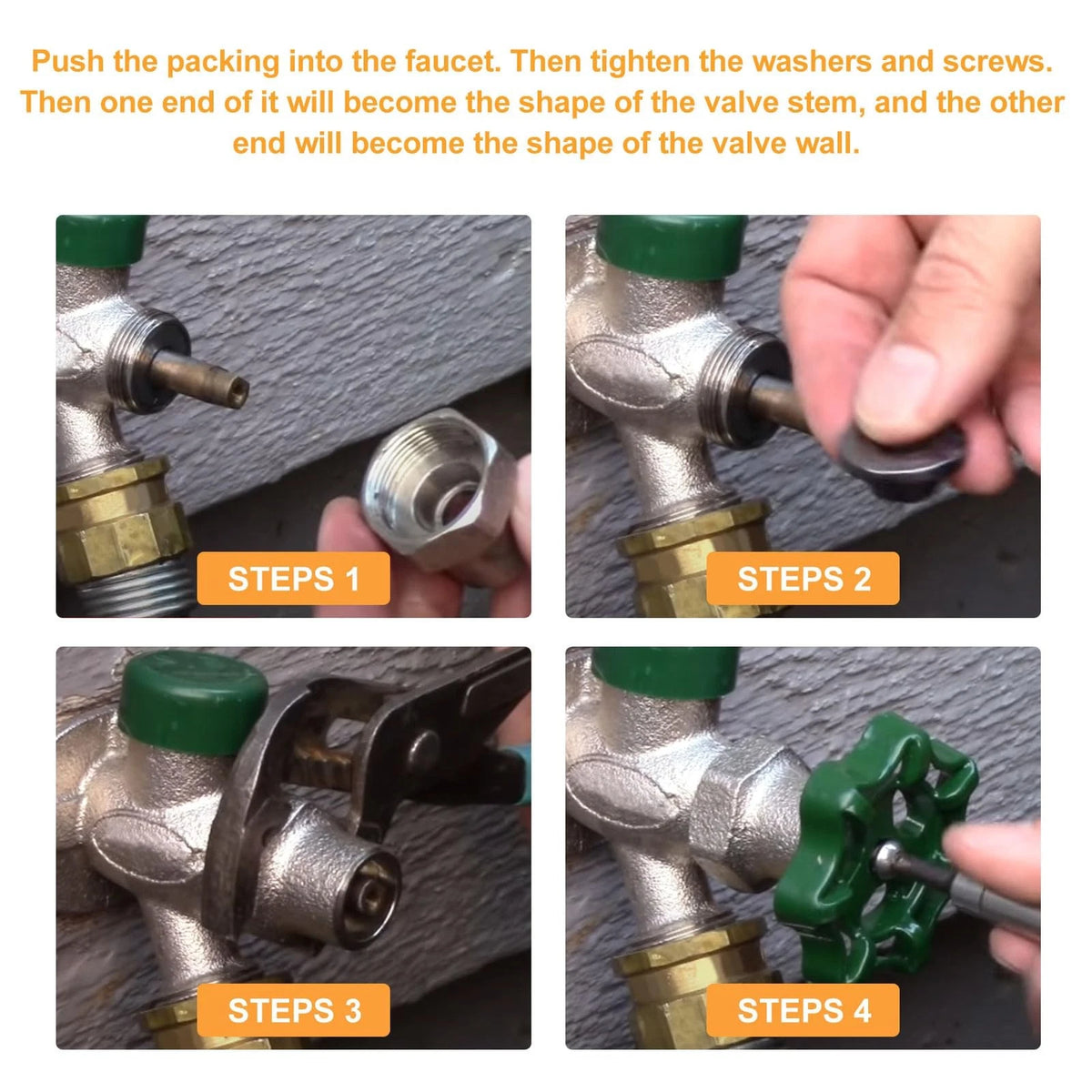 Push the packing into the faucet. Then tighten the washers and screws. Then one end of it will become the shape of the valve stem, and the other end will become the shape of the valve wall.

STEPS 1

STEPS 2

STEPS 3

STEPS 4